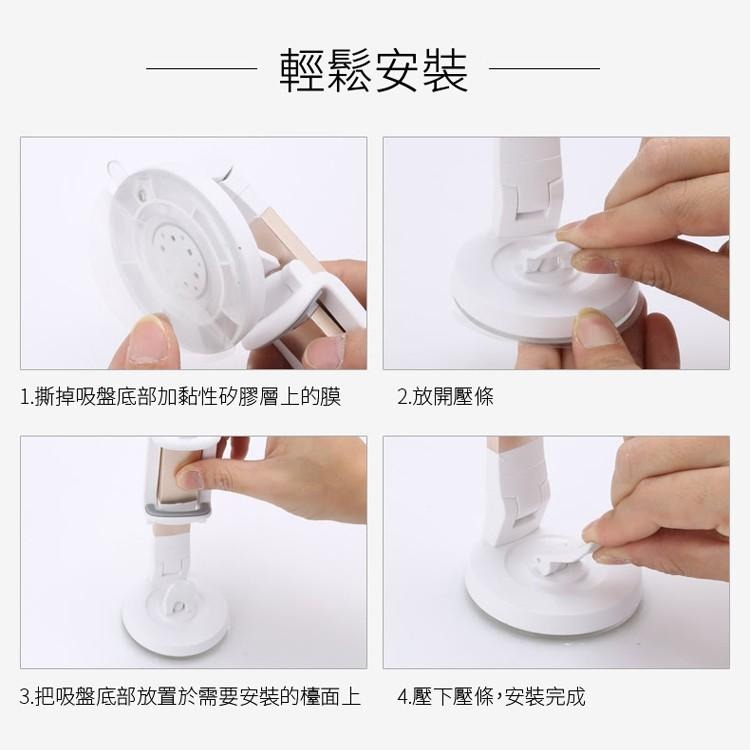 輕鬆安裝

1.撕掉吸盤底部加黏性矽膠層上的膜

2.放開壓條

3.把吸盤底部放置於需要安裝的檯面上

4.壓下壓條，安裝完成