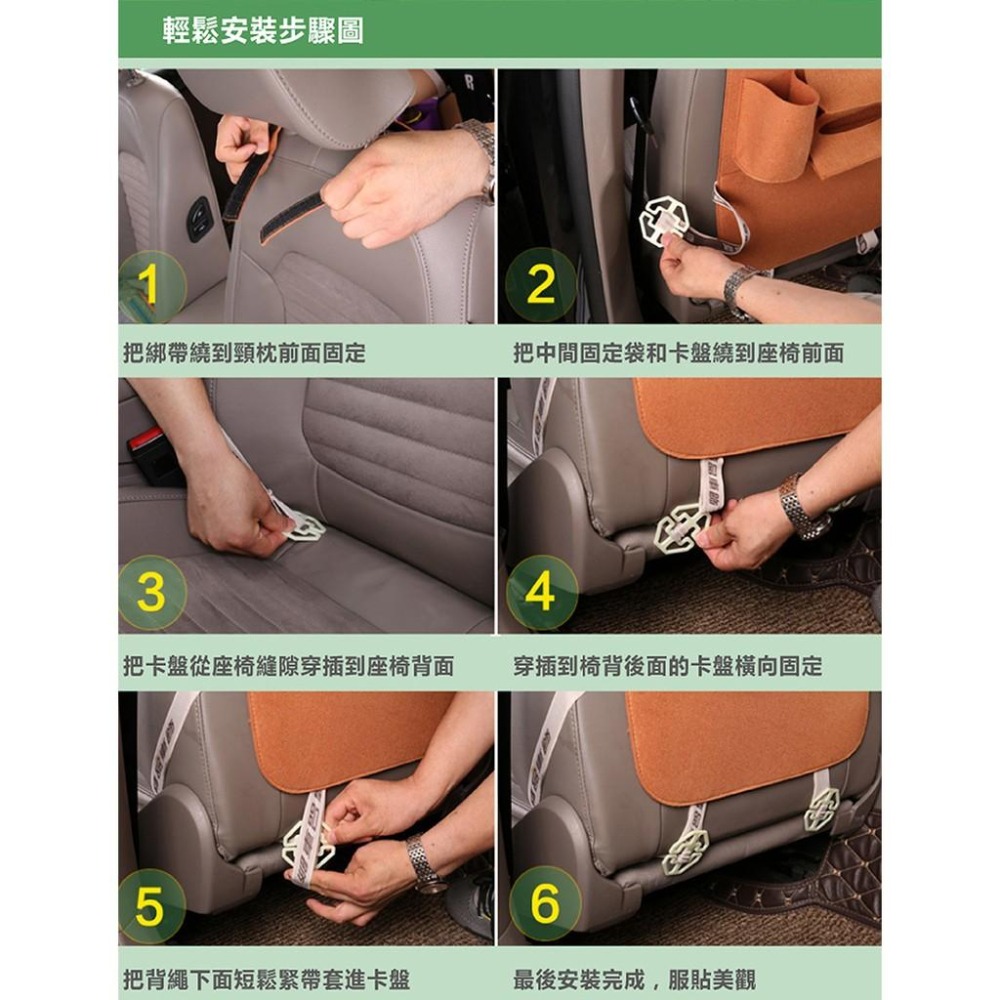 輕鬆安裝步驟圖

1

把綁帶繞到頸枕前面固定

2

把中間固定袋和卡盤繞到座椅前面

3

把卡盤從座椅縫隙穿插到座椅背面

4

穿插到椅背後面的卡盤橫向固定

5

把背繩下面短鬆緊帶套進卡盤

6

最後安裝完成，服貼美觀