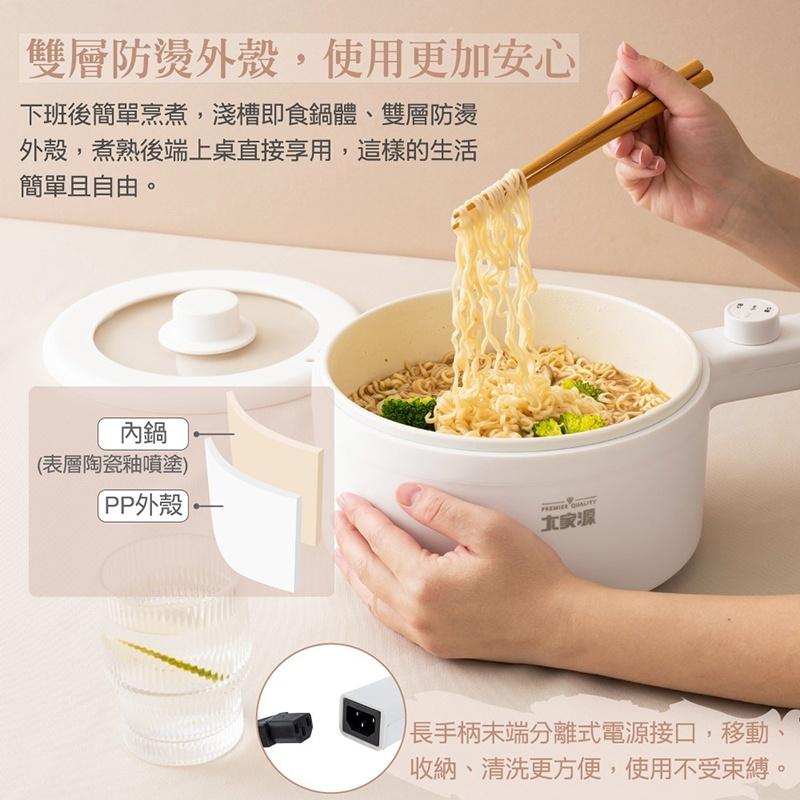 雙層防燙外殼，使用更加安心

下班後簡單烹煮，淺槽即食鍋體、雙層防燙外殼，煮熟後端上桌直接享用，這樣的生活簡單且自由。

內鍋
(表層陶瓷釉噴塗)

PP外殼

PREMIER QUALITY
大家源

長手柄末端分離式電源接口，移動、收納、清洗更方便，使用不受束縛。