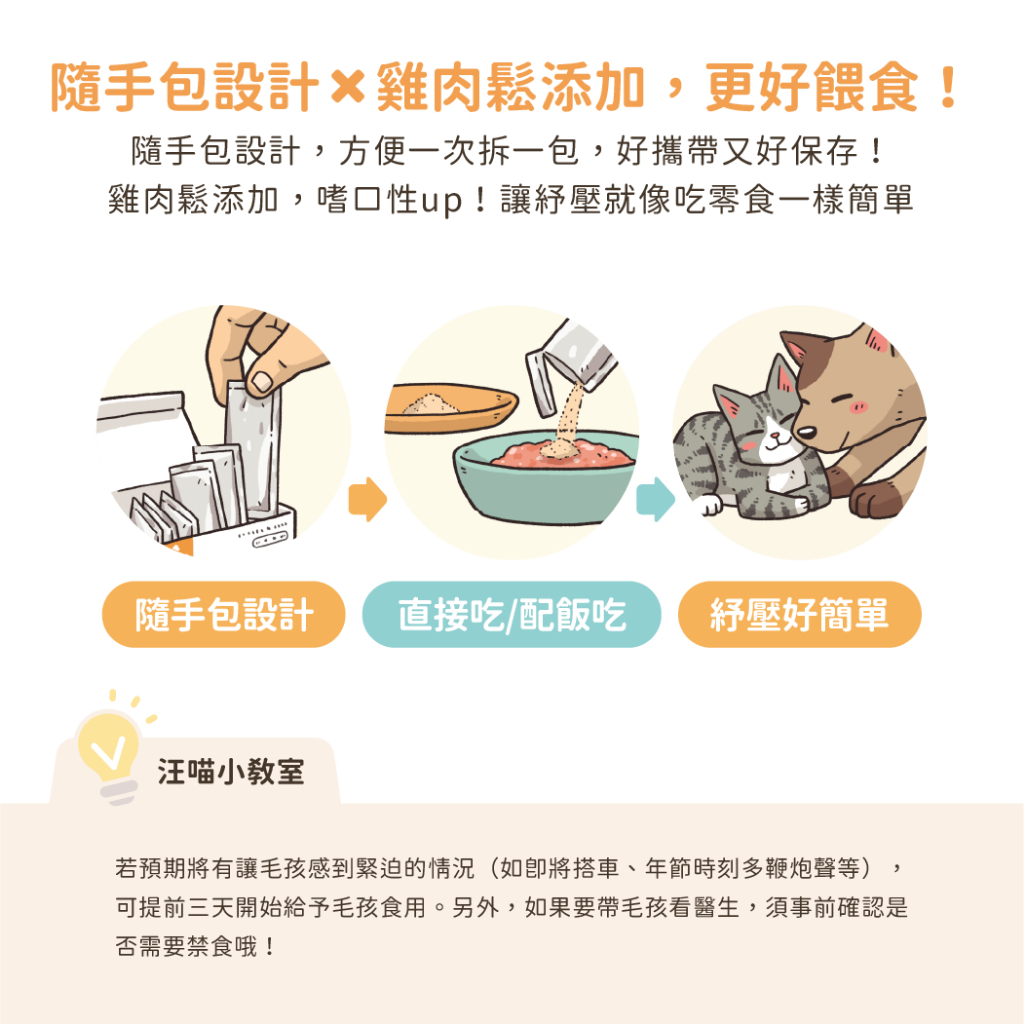 隨手包設計×雞肉鬆添加，更好餵食！

隨手包設計，方便一次拆一包，好攜帶又好保存！
雞肉鬆添加，嗜口性up！讓紓壓就像吃零食一樣簡單

隨手包設計

直接吃/配飯吃

紓壓好簡單

汪喵小教室

若預期將有讓毛孩感到緊迫的情況（如即將搭車、年節時刻多鞭炮聲等），可提前三天開始給予毛孩食用。另外，如果要帶毛孩看醫生，須事前確認是否需要禁食哦！