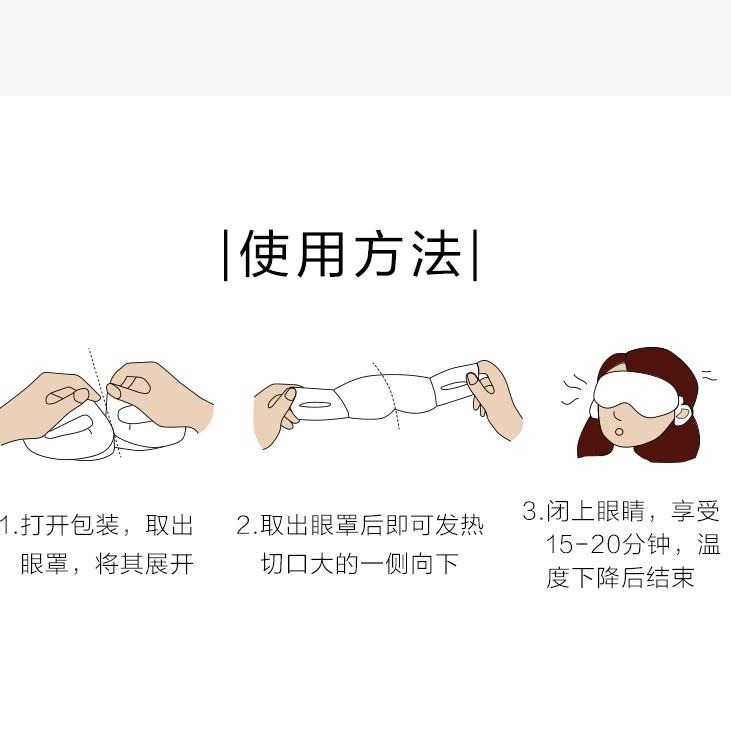 |使用方法|

1.打开包装，取出眼罩，将其展开

2.取出眼罩后即可发热
切口大的一侧向下

3.闭上眼睛，享受15-20分钟，温度下降后结束