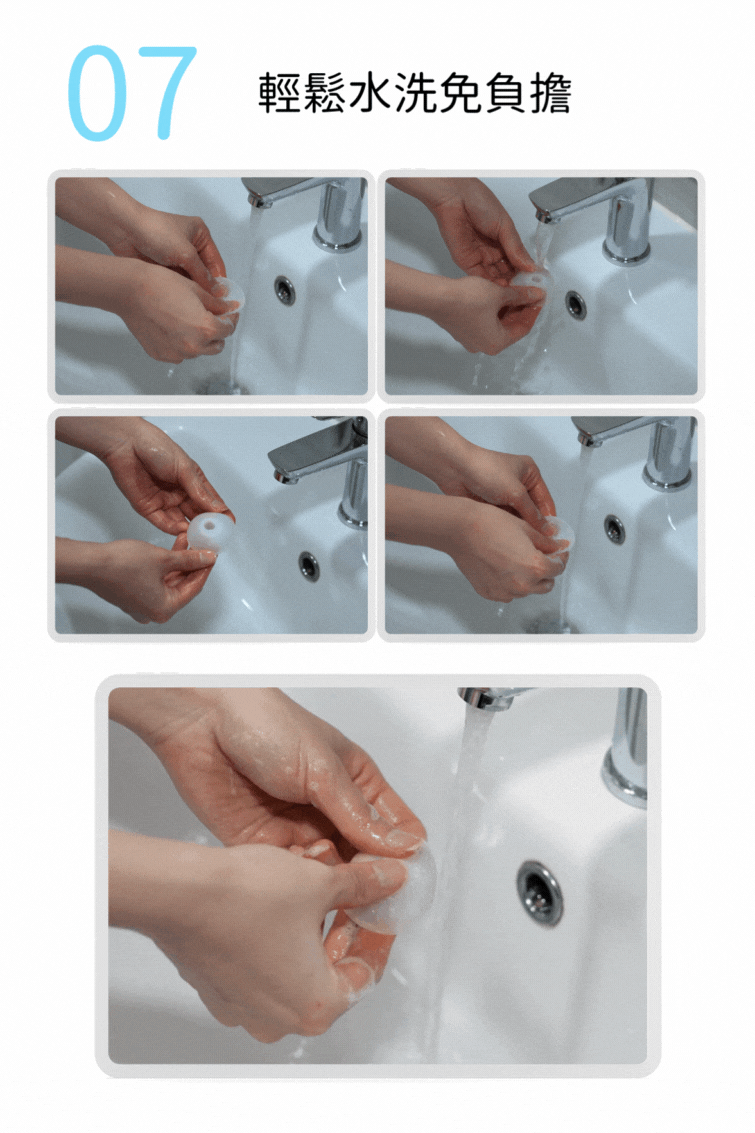 07

輕鬆水洗免負擔