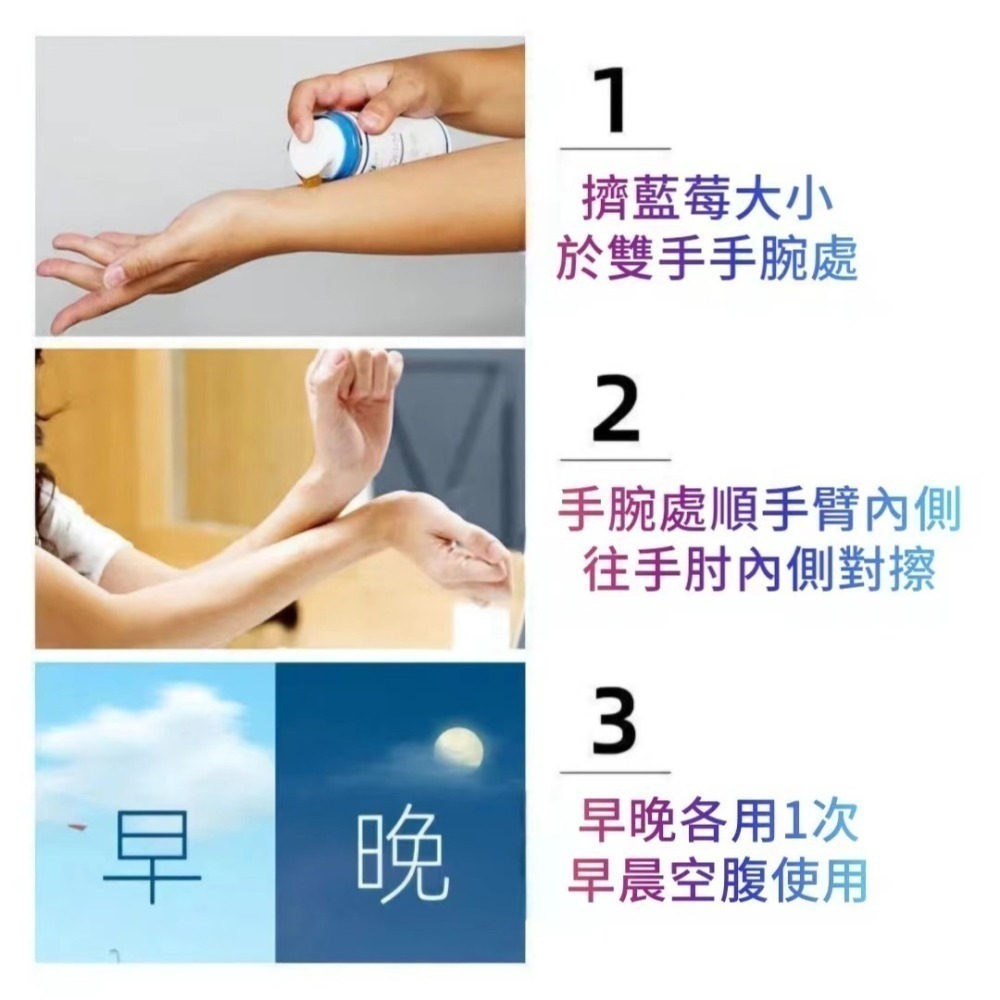 1

擠藍莓大小
於雙手手腕處

2

手腕處順手臂內側
往手肘內側對擦

早

晚

3

早晚各用1次
早晨空腹使用