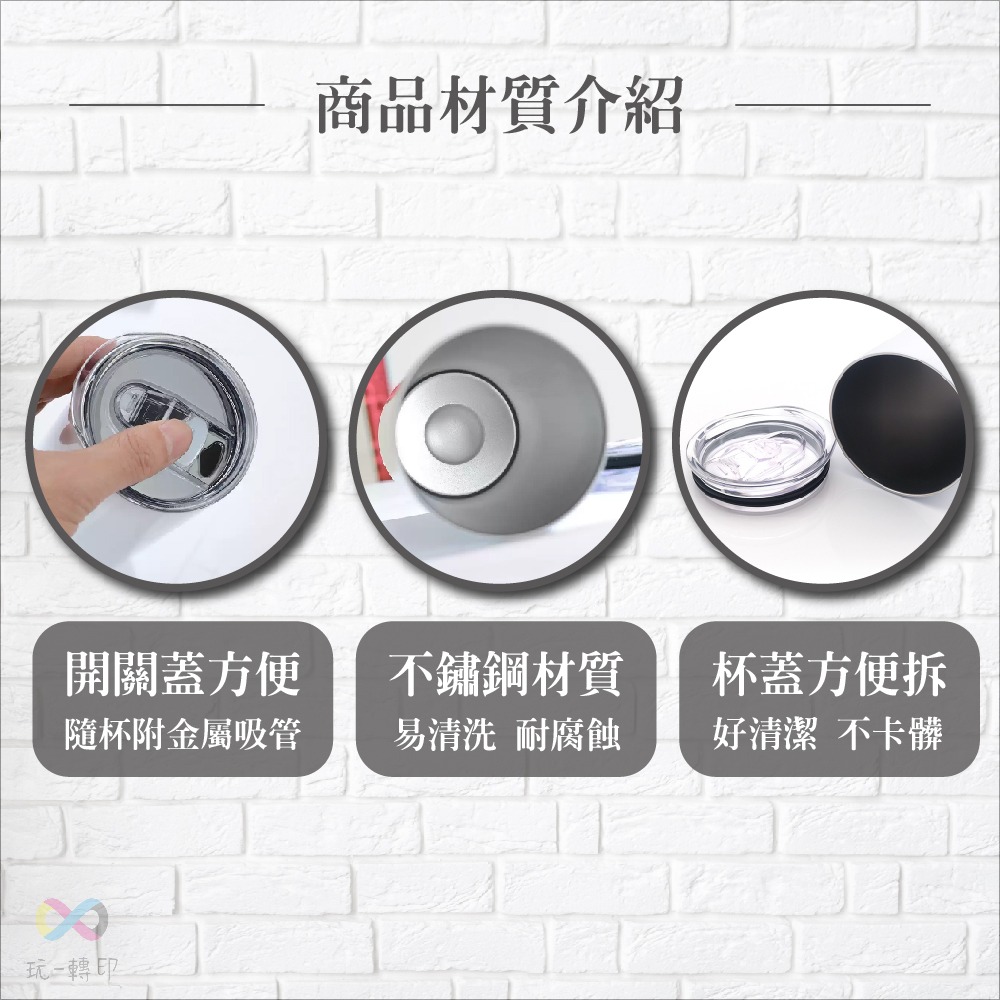 商品材質介紹

開關蓋方便
隨杯附金屬吸管

不鏽鋼材質
易清洗 耐腐蝕

杯蓋方便拆
好清潔 不卡髒

玩-轉印