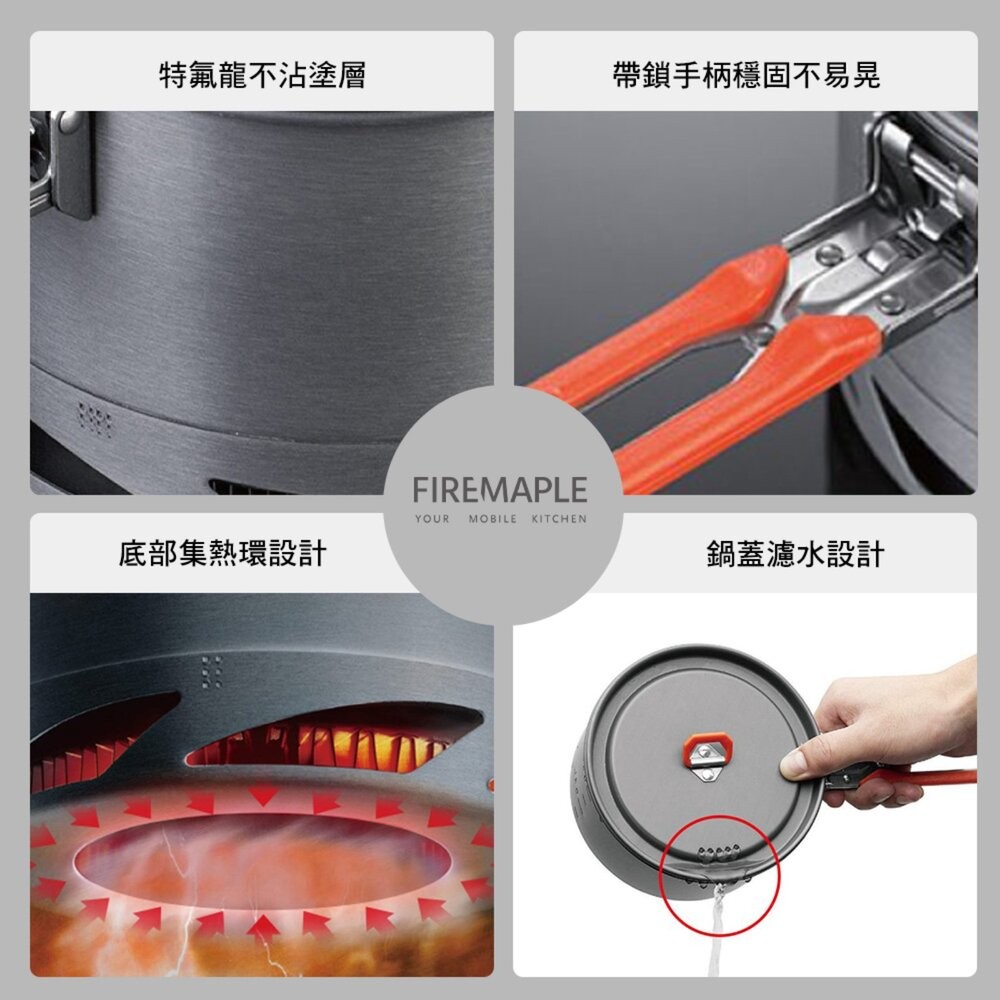 特氟龍不沾塗層

帶鎖手柄穩固不易晃

FIREMAPLE
YOUR MOBILE KITCHEN

底部集熱環設計

鍋蓋濾水設計