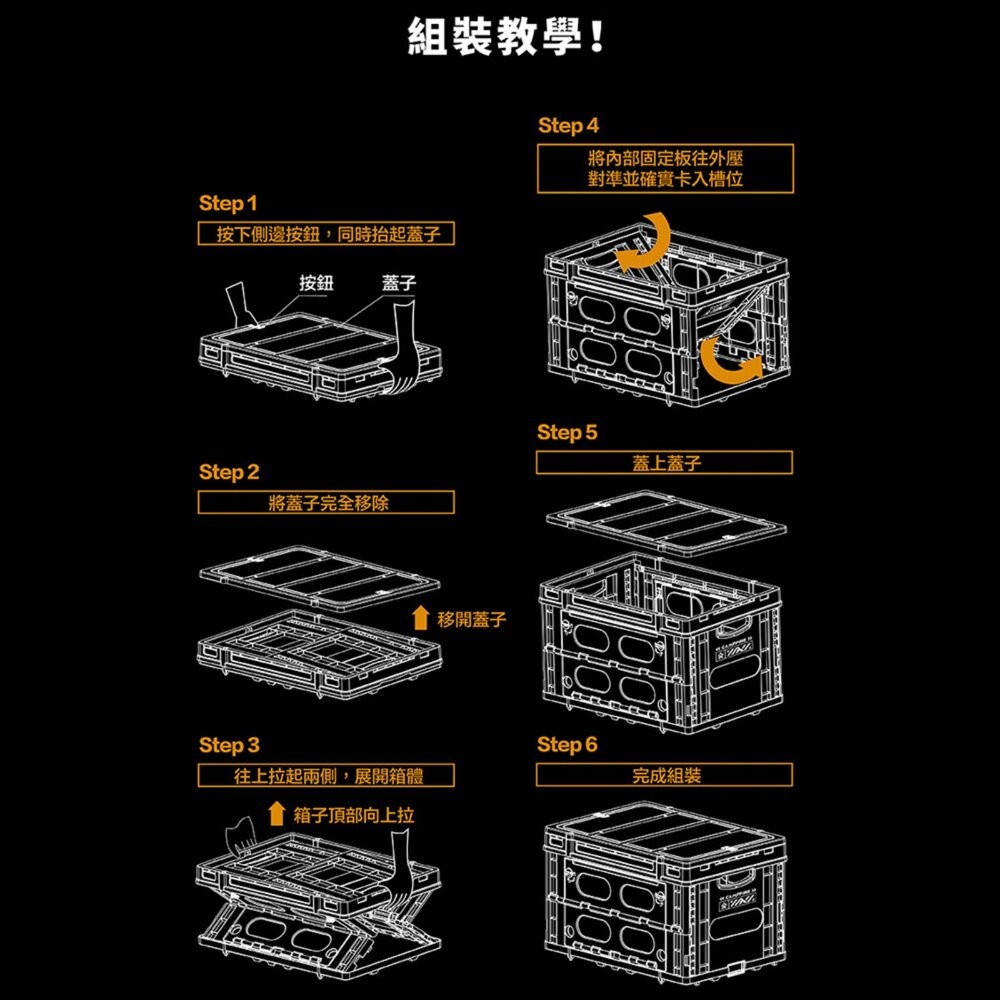 組裝教學！

Step 1

按下側邊按鈕，同時抬起蓋子

按鈕 蓋子

Step 2

將蓋子完全移除

移開蓋子

Step 3

往上拉起兩側，展開箱體

箱子頂部向上拉

Step 4

將內部固定板往外壓
對準並確實卡入槽位

Step 5

蓋上蓋子

Step 6

完成組裝