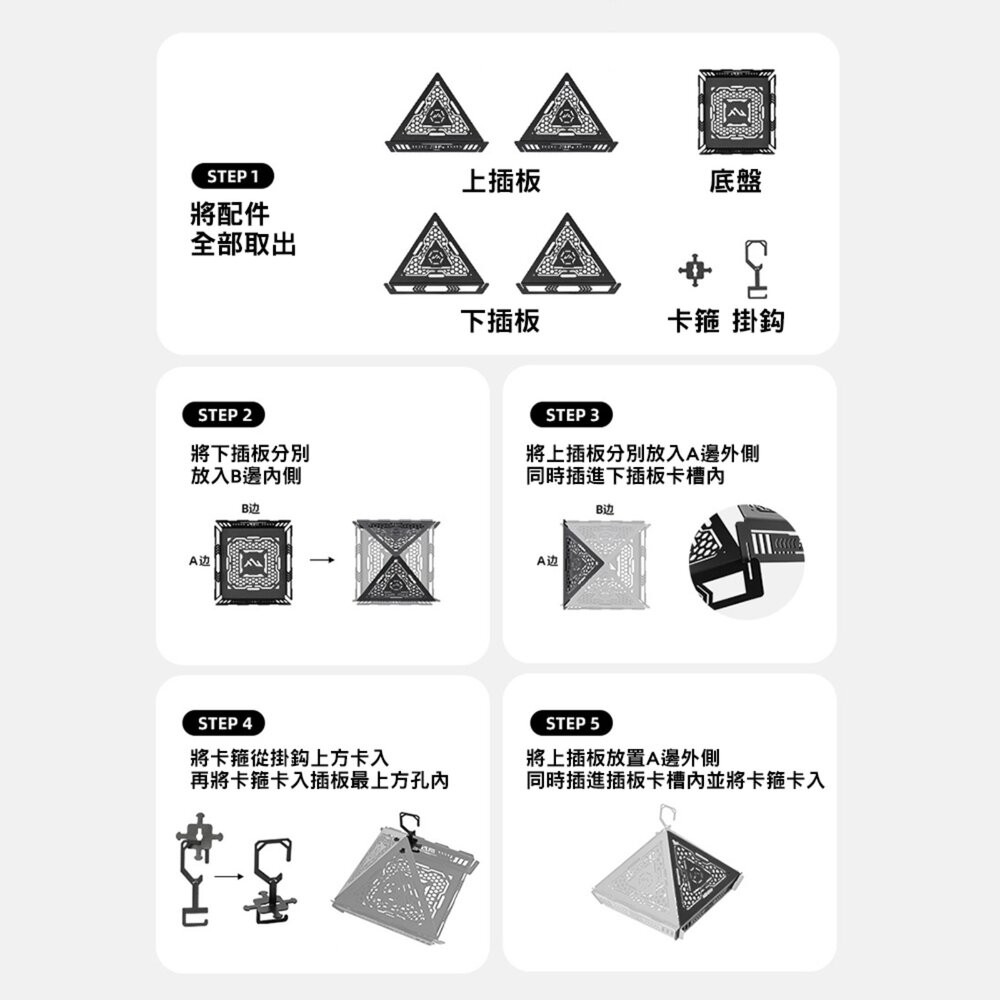 STEP 1
將配件
全部取出

上插板

底盤

下插板

卡箍 掛鈎

STEP 2
將下插板分別
放入B邊內側

B边
A边

STEP 3
將上插板分別放入A邊外側
同時插進下插板卡槽內

B边
A边

STEP 4
將卡箍從掛鈎上方卡入
再將卡箍卡入插板最上方孔內

STEP 5
將上插板放置A邊外側
同時插進插板卡槽內並將卡箍卡入