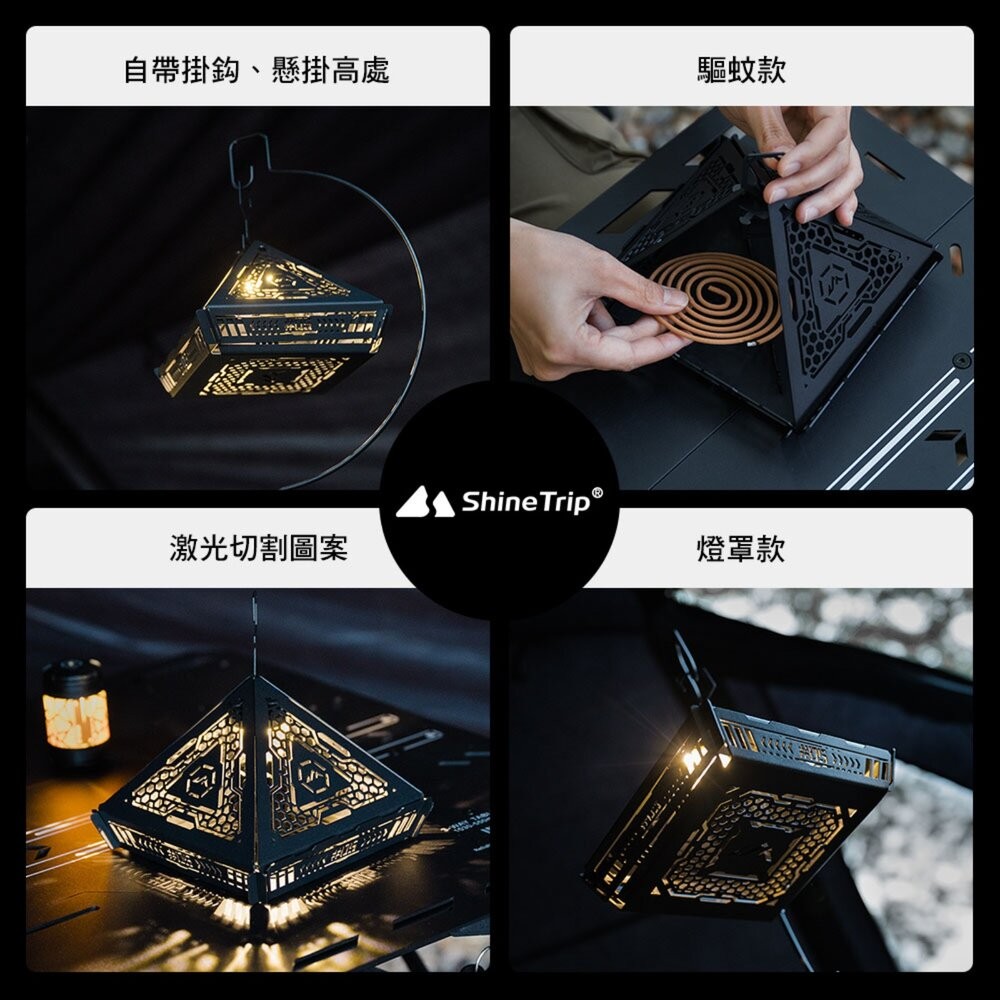 自帶掛鈎、懸掛高處

驅蚊款

ShineTrip®

激光切割圖案

燈罩款