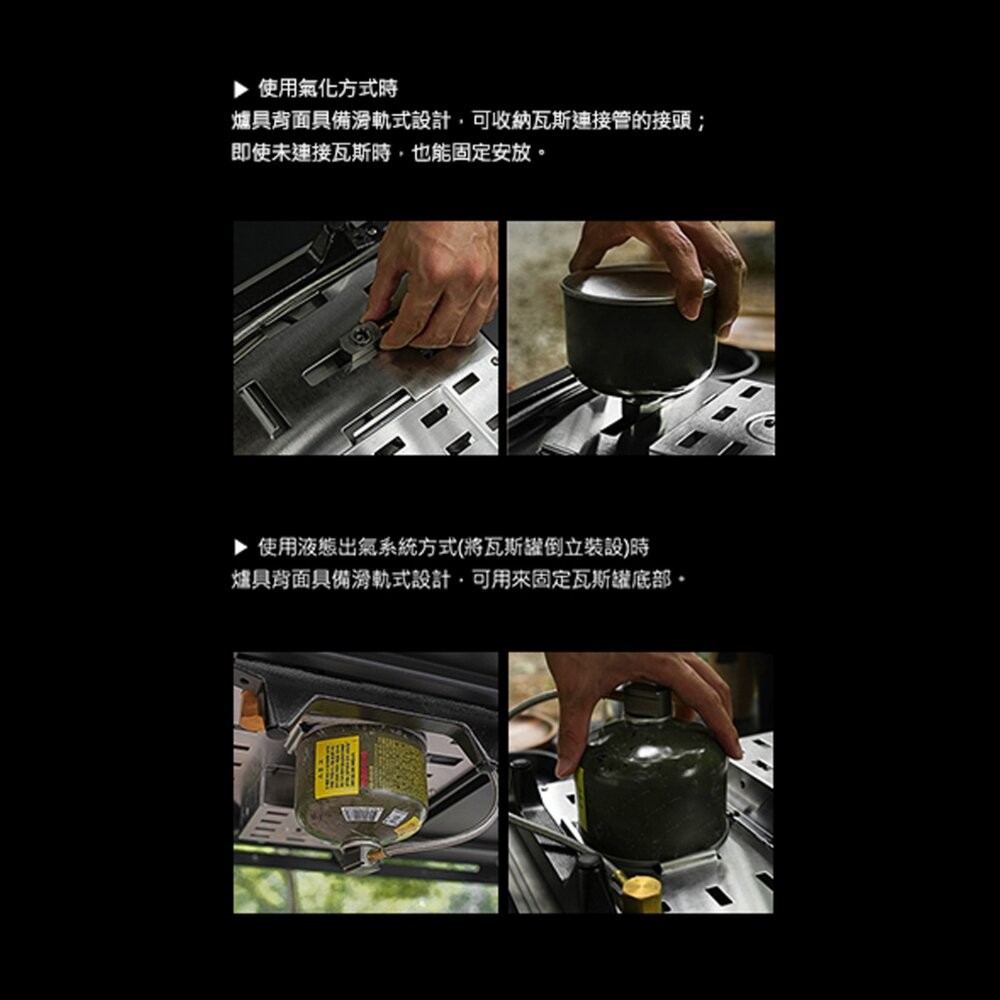 ▶ 使用氣化方式時
爐具背面具備滑軌式設計，可收納瓦斯連接管的接頭；
即使未連接瓦斯時，也能固定安放。

▶ 使用液態出氣系統方式(將瓦斯罐倒立裝設)時
爐具背面具備滑軌式設計，可用來固定瓦斯罐底部。