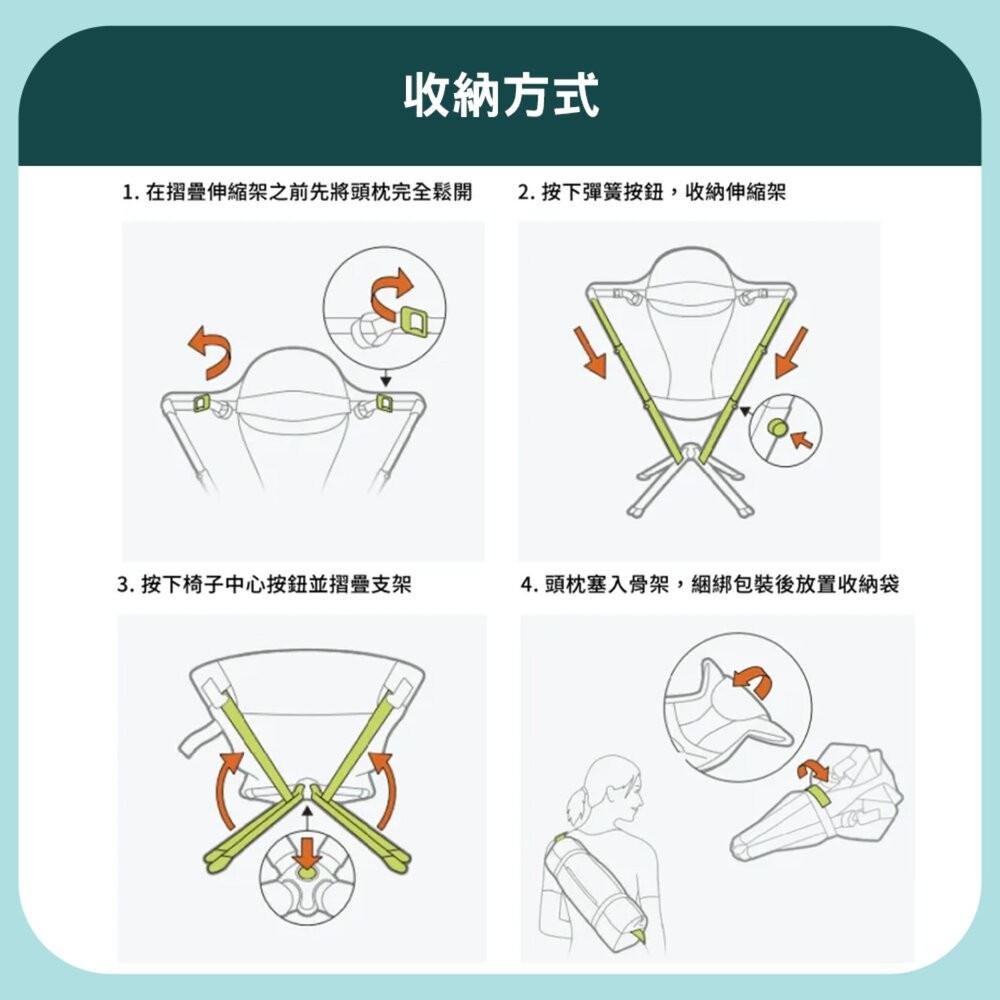 收納方式

1. 在摺疊伸縮架之前先將頭枕完全鬆開

2. 按下彈簧按鈕，收納伸縮架

3. 按下椅子中心按鈕並摺疊支架

4. 頭枕塞入骨架，綑綁包裝後放置收納袋