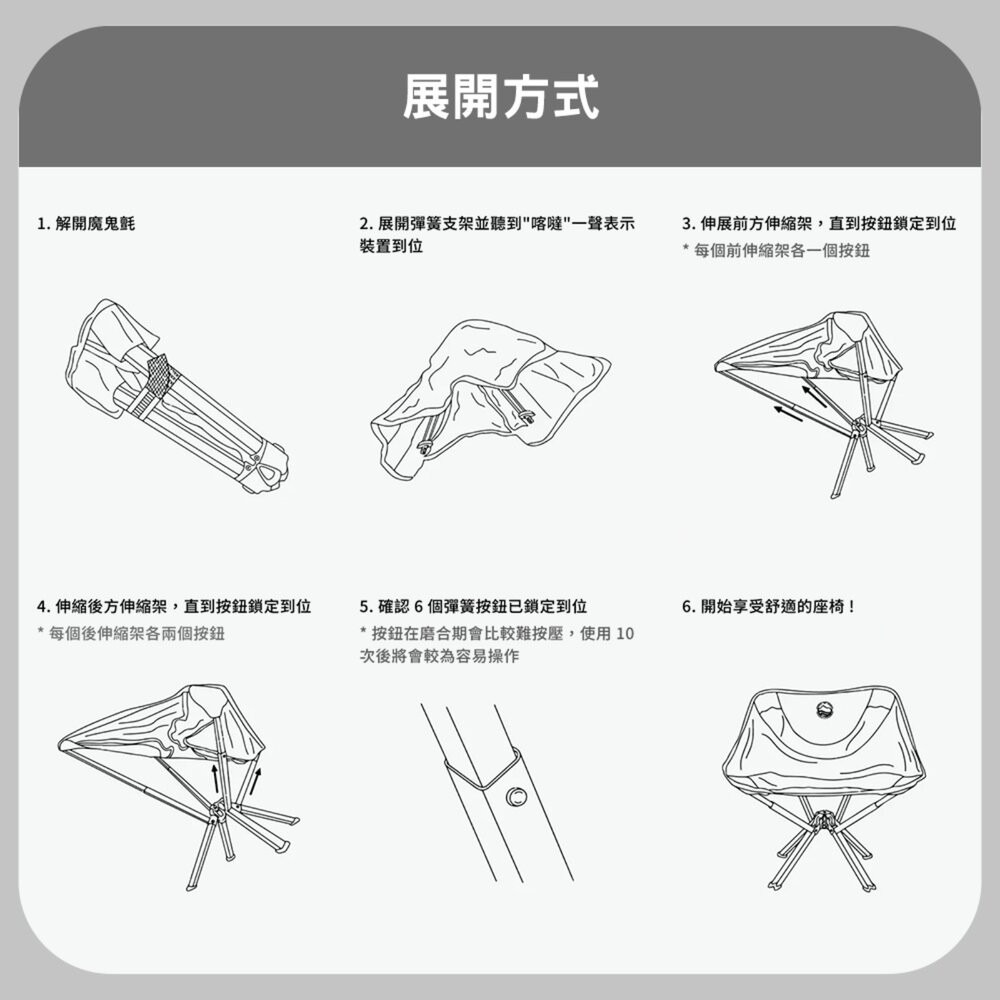 展開方式

1. 解開魔鬼氈

2. 展開彈簧支架並聽到"喀噠"一聲表示裝置到位

3. 伸展前方伸縮架，直到按鈕鎖定到位
* 每個前伸縮架各一個按鈕

4. 伸縮後方伸縮架，直到按鈕鎖定到位
* 每個後伸縮架各兩個按鈕

5. 確認 6 個彈簧按鈕已鎖定到位
* 按鈕在磨合期會比較難按壓，使用 10 次後將會較為容易操作

6. 開始享受舒適的座椅！