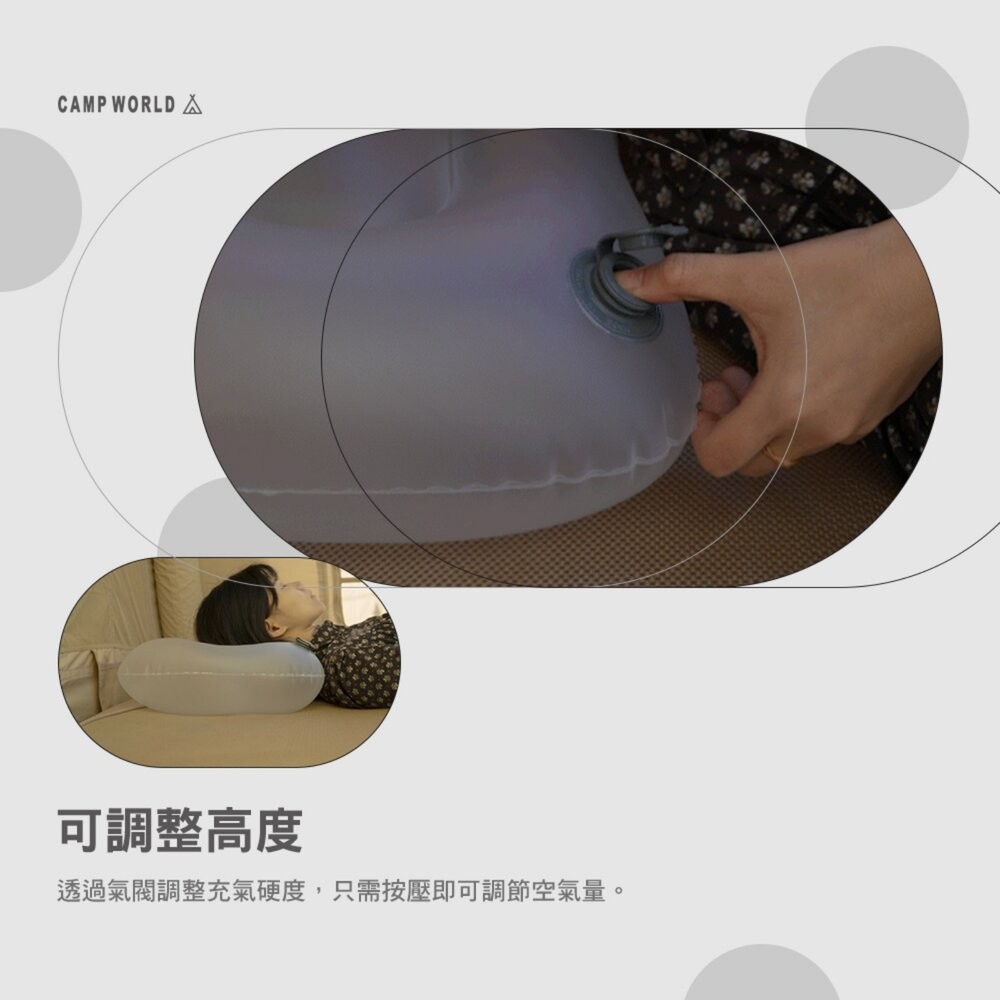 CAMP WORLD

可調整高度

透過氣閥調整充氣硬度，只需按壓即可調節空氣量。