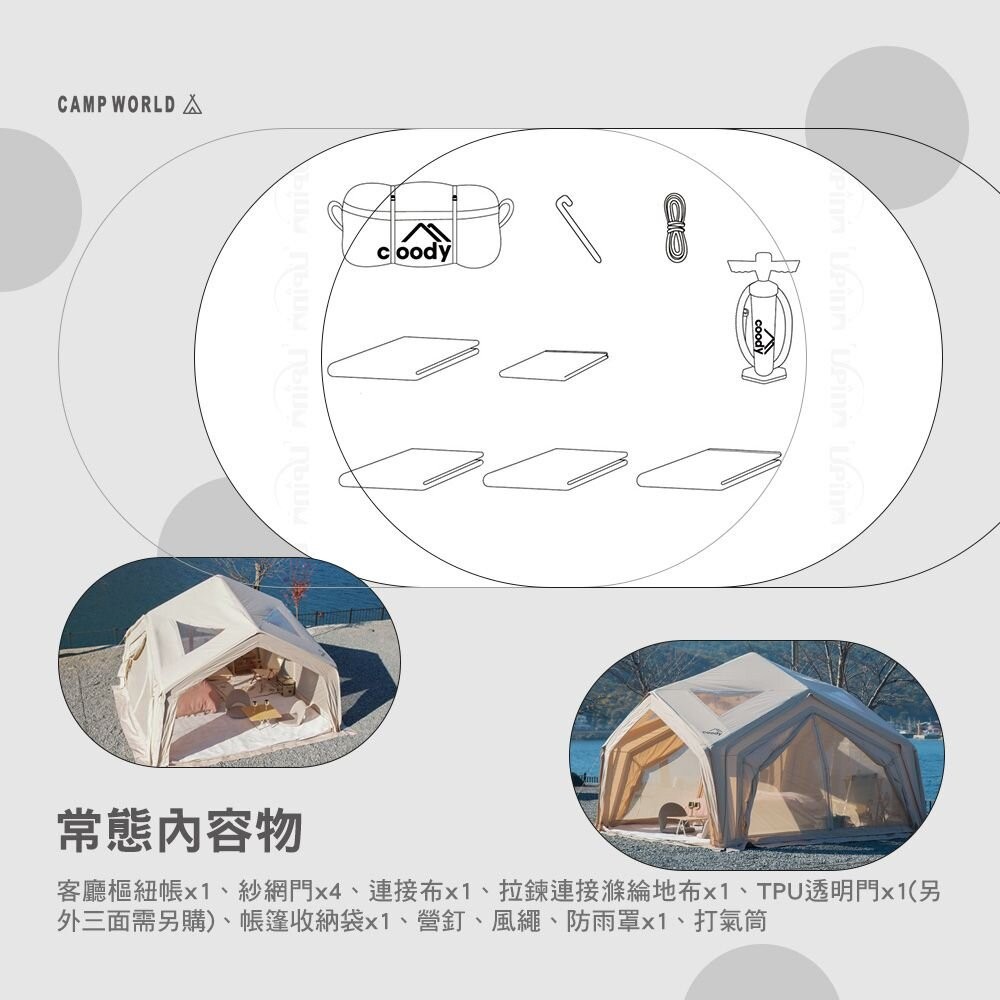 CAMP WORLD

coody

coody

常態內容物

客廳樞紐帳x1、紗網門x4、連接布x1、拉鍊連接滌綸地布x1、TPU透明門x1(另外三面需另購)、帳篷收納袋x1、營釘、風繩、防雨罩x1、打氣筒