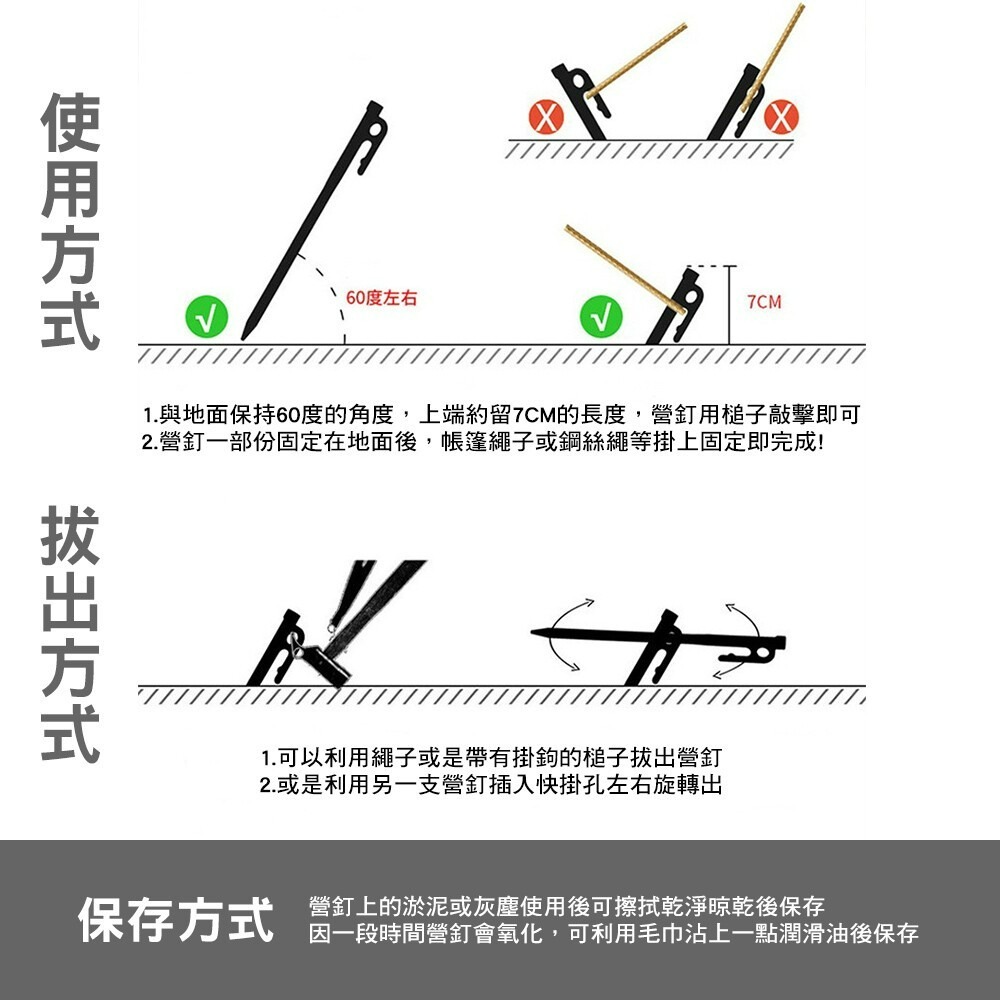 使用方式

60度左右

7CM

1.與地面保持60度的角度，上端約留7CM的長度，營釘用槌子敲擊即可
2.營釘一部份固定在地面後，帳篷繩子或鋼絲繩等掛上固定即完成!

拔出方式

1.可以利用繩子或是帶有掛鉤的槌子拔出營釘
2.或是利用另一支營釘插入快掛孔左右旋轉出

保存方式

營釘上的淤泥或灰塵使用後可擦拭乾淨晾乾後保存
因一段時間營釘會氧化，可利用毛巾沾上一點潤滑油後保存