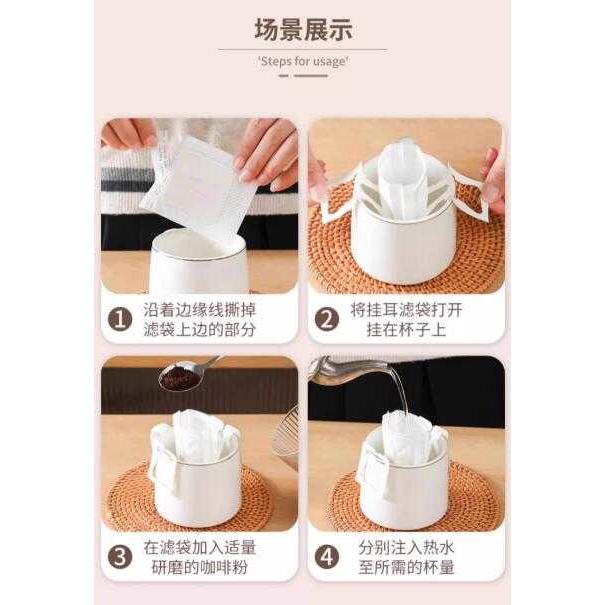 场景展示

'Steps for usage'

1 沿着边缘线撕掉滤袋上边的部分

2 将挂耳滤袋打开挂在杯子上

3 在滤袋加入适量研磨的咖啡粉

4 分别注入热水至所需的杯量