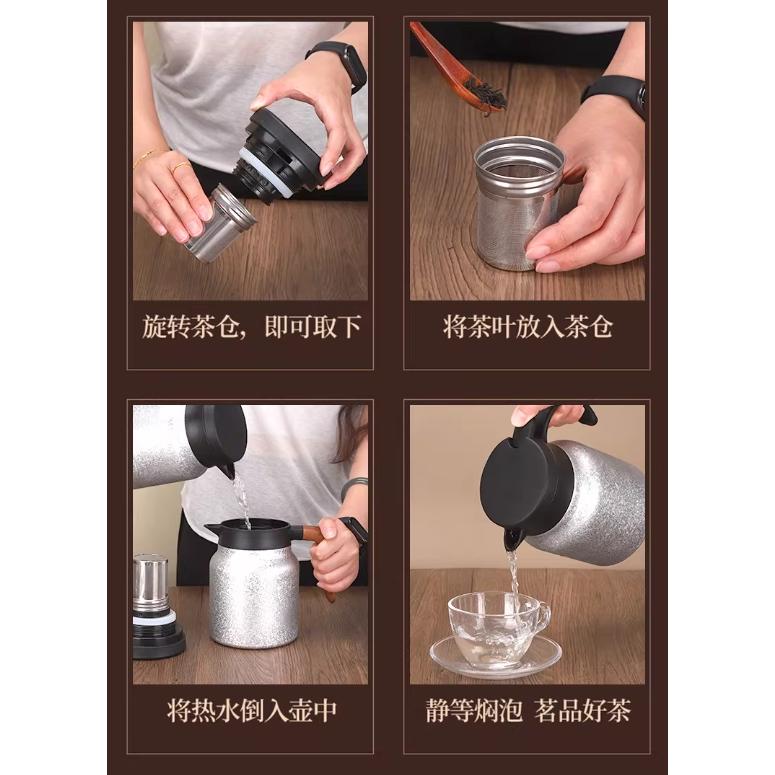 旋转茶仓，即可取下

将茶叶放入茶仓

将热水倒入壶中

静等焖泡 茗品好茶