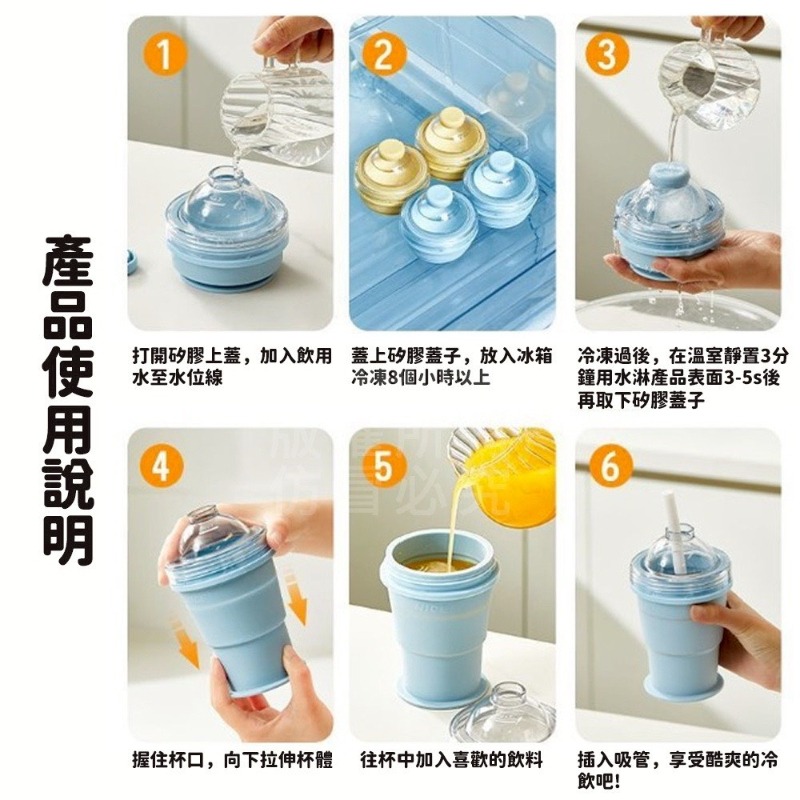 產品使用說明

1
打開矽膠上蓋，加入飲用水至水位線

2
蓋上矽膠蓋子，放入冰箱冷凍8個小時以上

3
冷凍過後，在溫室靜置3分鐘用水淋產品表面3-5s後再取下矽膠蓋子

4
握住杯口，向下拉伸杯體

5
往杯中加入喜歡的飲料

6
插入吸管，享受酷爽的冷飲吧!