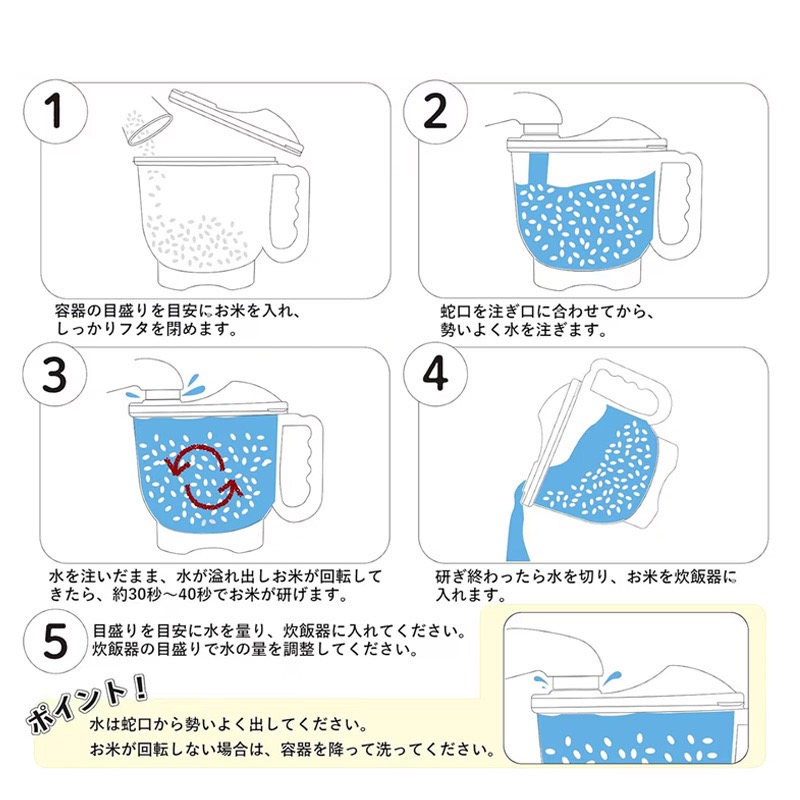 1

容器の目盛りを目安にお米を入れ、しっかりフタを閉めます。

2

蛇口を注ぎ口に合わせてから、勢いよく水を注ぎます。

3

水を注いだまま、水が溢れ出しお米が回転してきたら、約30秒～40秒でお米が研げます。

4

研ぎ終わったら水を切り、お米を炊飯器に入れます。

5

目盛りを目安に水を量り、炊飯器に入れてください。
炊飯器の目盛りで水の量を調整してください。

ポイント！

水は蛇口から勢いよく出してください。
お米が回転しない場合は、容器を降って洗ってください。