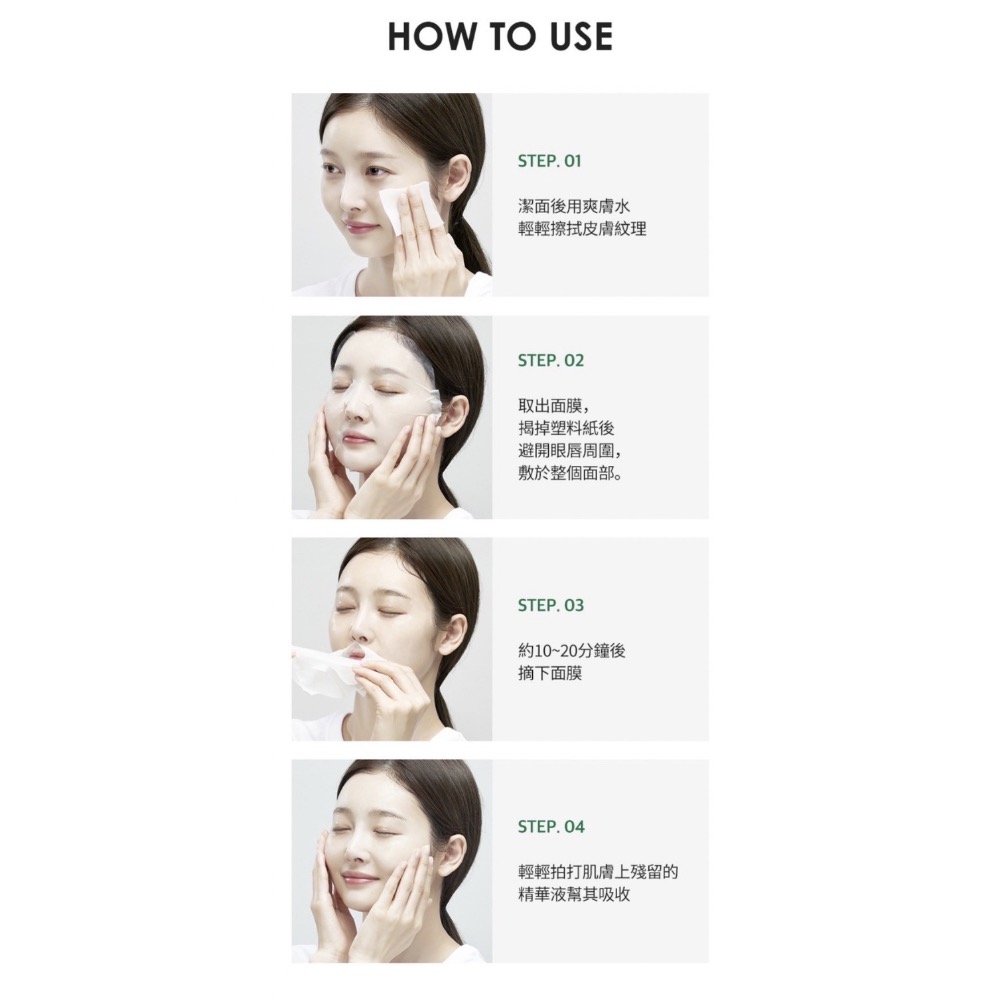 HOW TO USE

STEP. 01

潔面後用爽膚水
輕輕擦拭皮膚紋理

STEP. 02

取出面膜，
揭掉塑料紙後
避開眼唇周圍，
敷於整個面部。

STEP. 03

約10~20分鐘後
摘下面膜

STEP. 04

輕輕拍打肌膚上殘留的
精華液幫其吸收