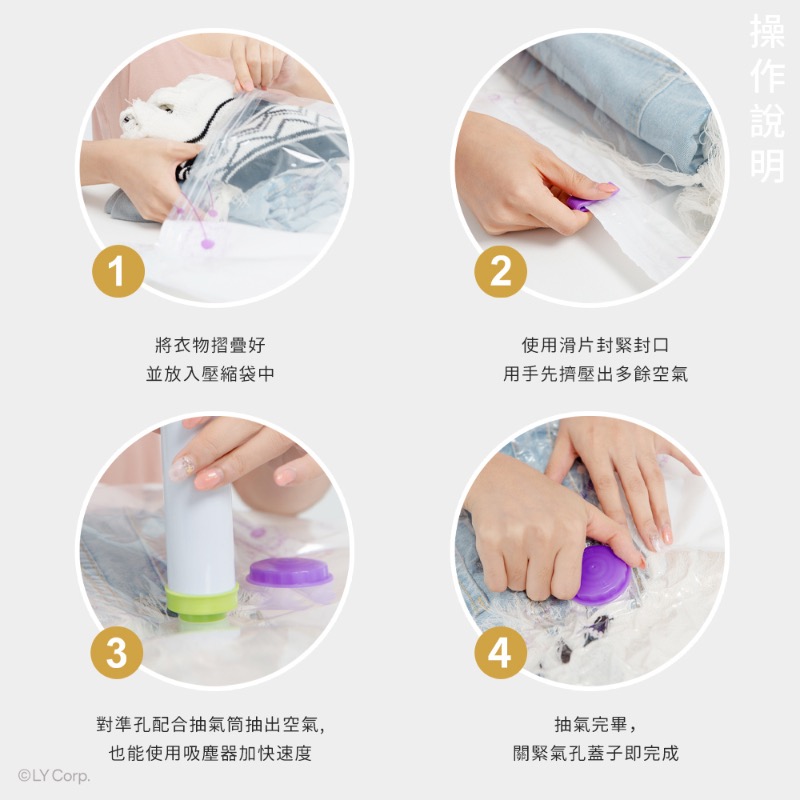 操作說明

1

將衣物摺疊好
並放入壓縮袋中

2

使用滑片封緊封口
用手先擠壓出多餘空氣

3

對準孔配合抽氣筒抽出空氣,
也能使用吸塵器加快速度

4

抽氣完畢，
關緊氣孔蓋子即完成

©LY Corp.