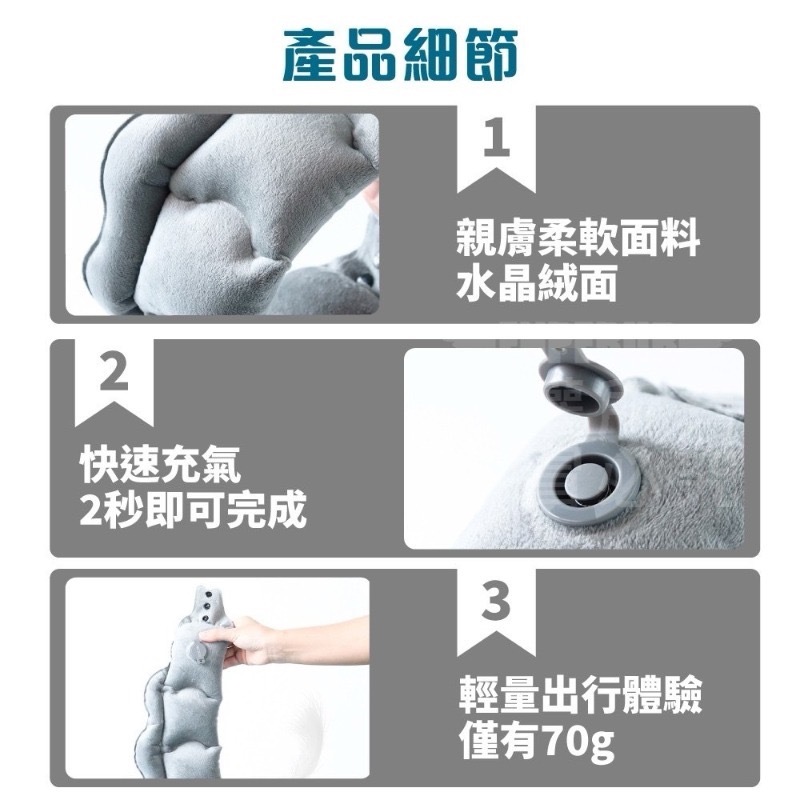 產品細節

1

親膚柔軟面料
水晶絨面

2

快速充氣
2秒即可完成

3

輕量出行體驗
僅有70g