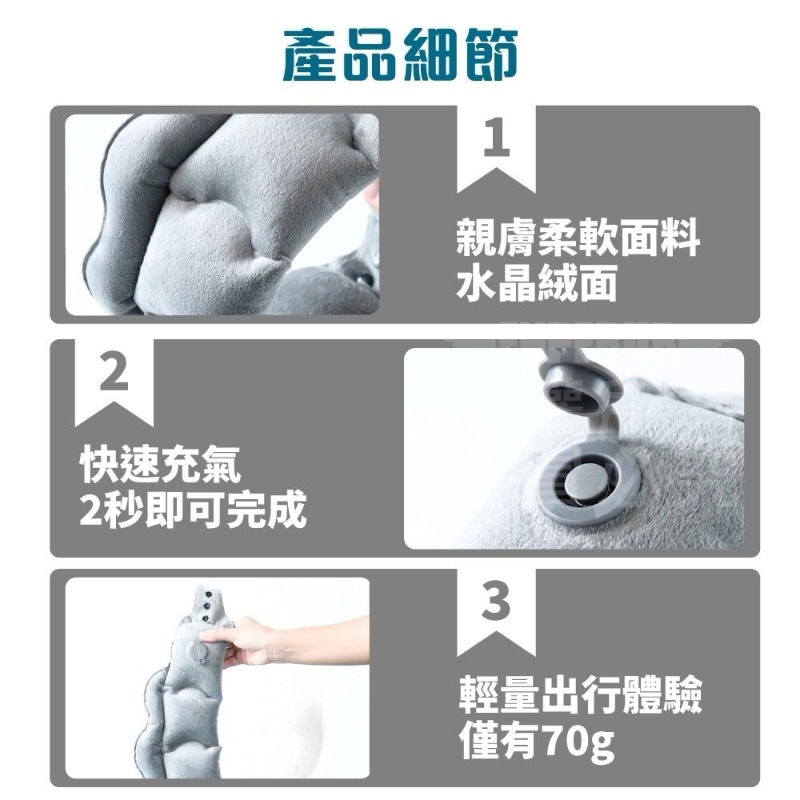 產品細節

1

親膚柔軟面料
水晶絨面

2

快速充氣
2秒即可完成

3

輕量出行體驗
僅有70g