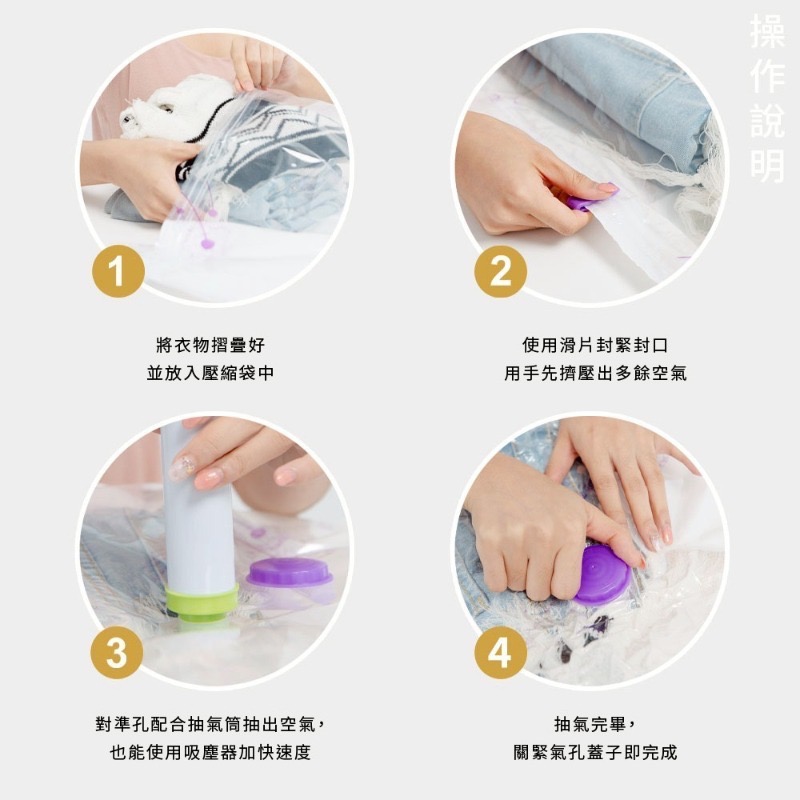 操作說明

1

將衣物摺疊好
並放入壓縮袋中

2

使用滑片封緊封口
用手先擠壓出多餘空氣

3

對準孔配合抽氣筒抽出空氣，
也能使用吸塵器加快速度

4

抽氣完畢，
關緊氣孔蓋子即完成