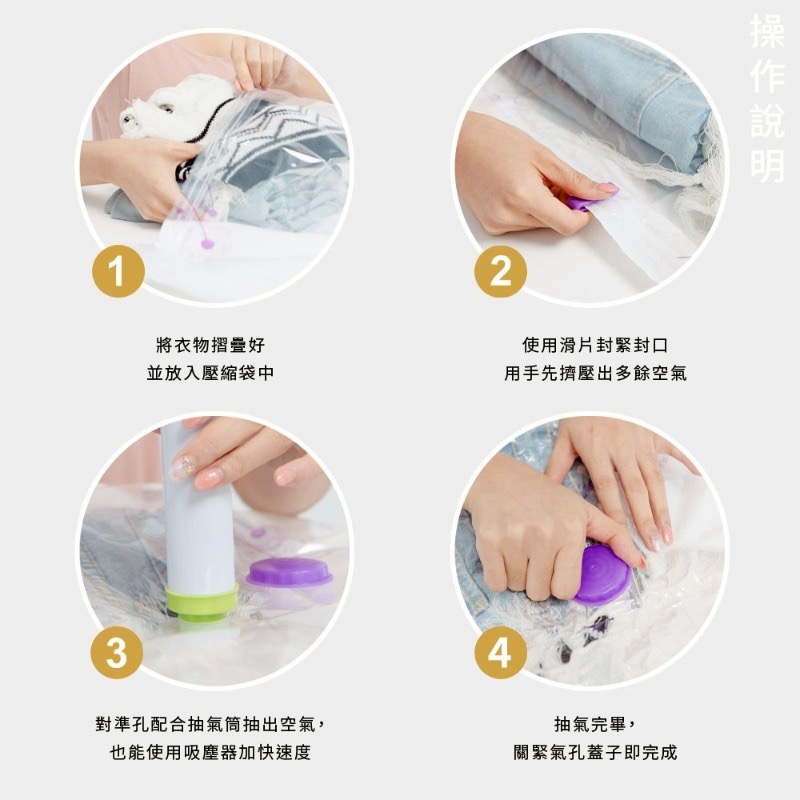 操作說明

1
將衣物摺疊好
並放入壓縮袋中

2
使用滑片封緊封口
用手先擠壓出多餘空氣

3
對準孔配合抽氣筒抽出空氣，
也能使用吸塵器加快速度

4
抽氣完畢，
關緊氣孔蓋子即完成