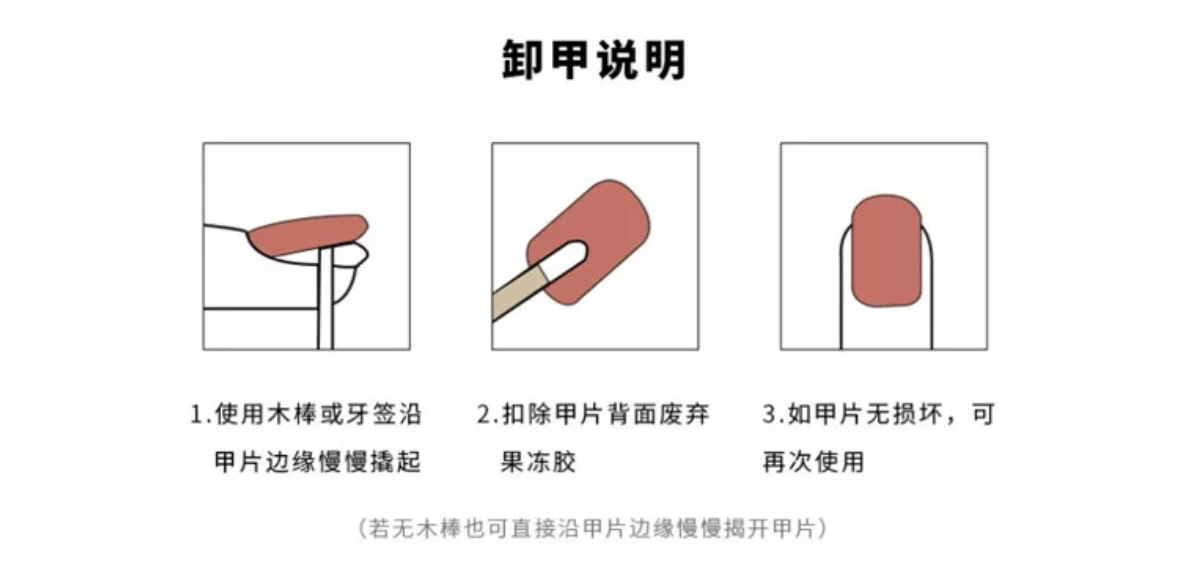 卸甲说明

1.使用木棒或牙签沿甲片边缘慢慢撬起

2.扣除甲片背面废弃果冻胶

3.如甲片无损坏，可再次使用

（若无木棒也可直接沿甲片边缘慢慢揭开甲片）