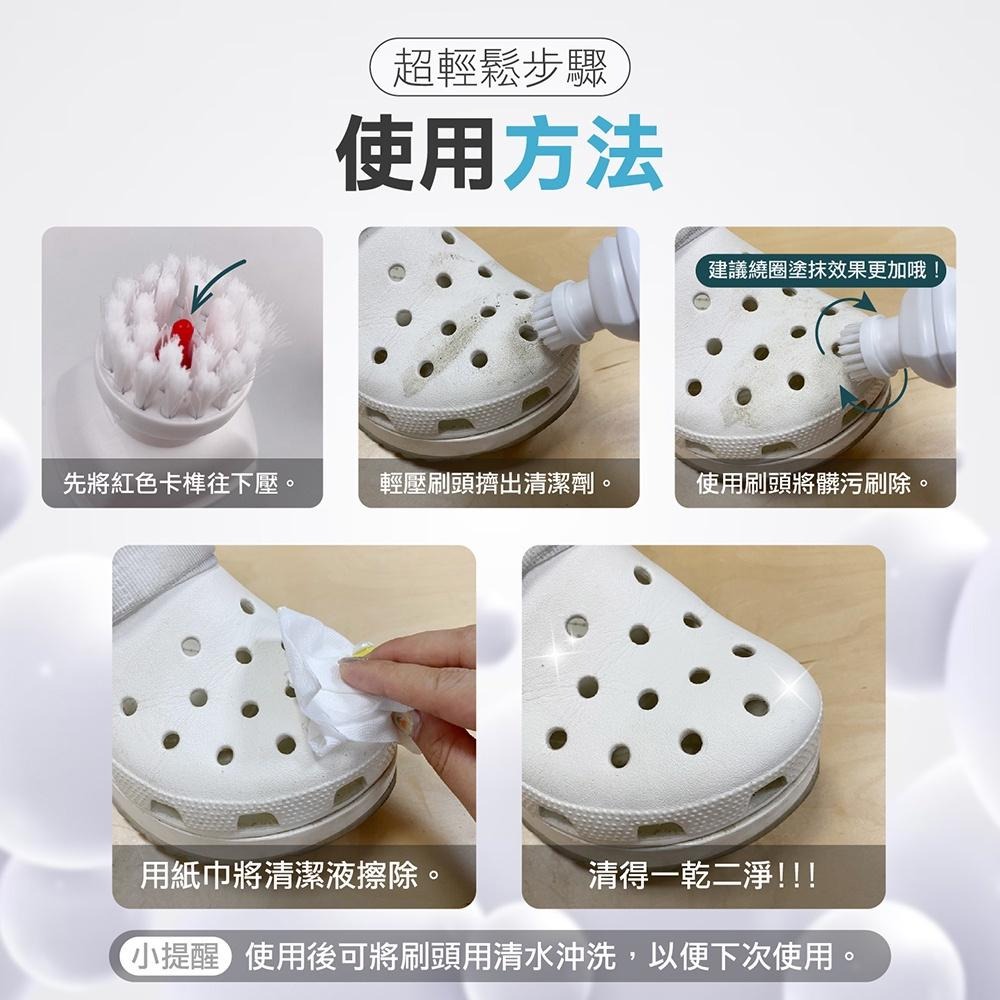 超輕鬆步驟

使用方法

先將紅色卡榫往下壓。

輕壓刷頭擠出清潔劑。

建議繞圈塗抹效果更加哦！

使用刷頭將髒污刷除。

用紙巾將清潔液擦除。

清得一乾二淨!!!

小提醒 使用後可將刷頭用清水沖洗，以便下次使用。