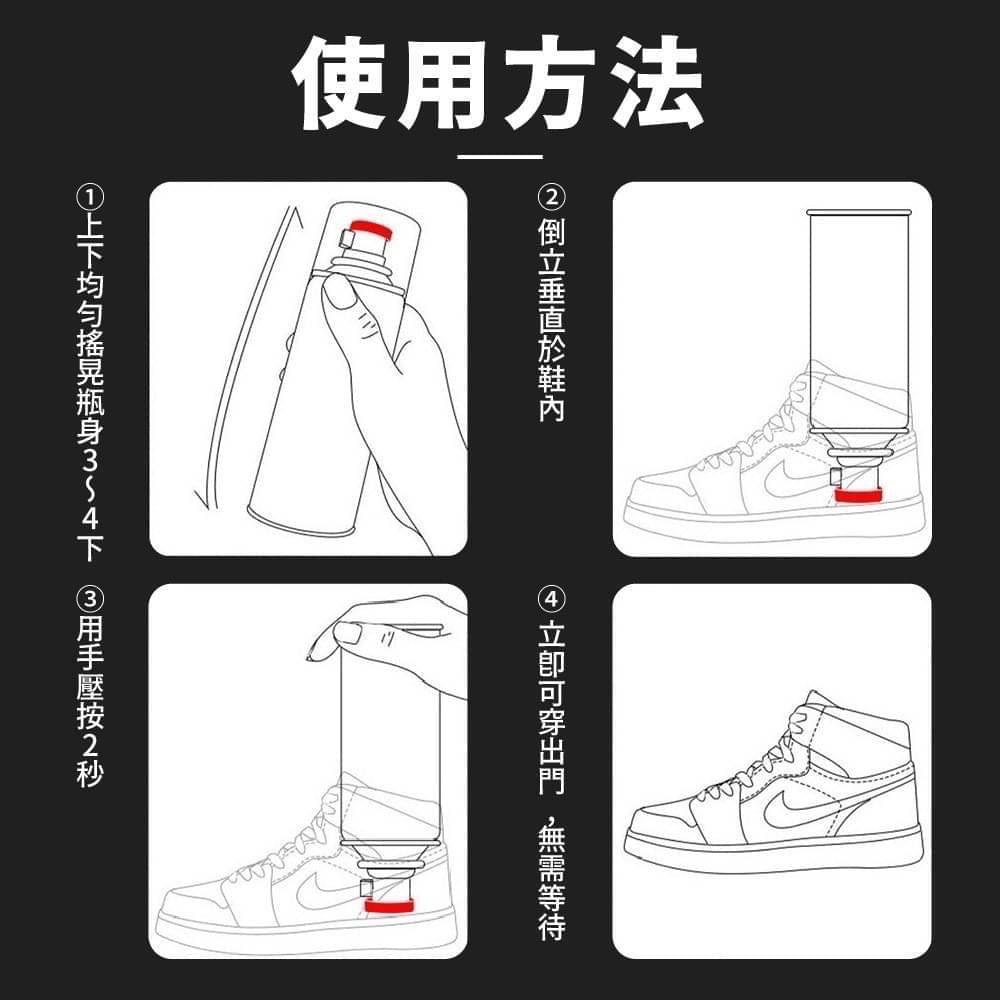 使用方法

①上下均勻搖晃瓶身3～4下

②倒立垂直於鞋內

③用手壓按2秒

④立即可穿出門，無需等待