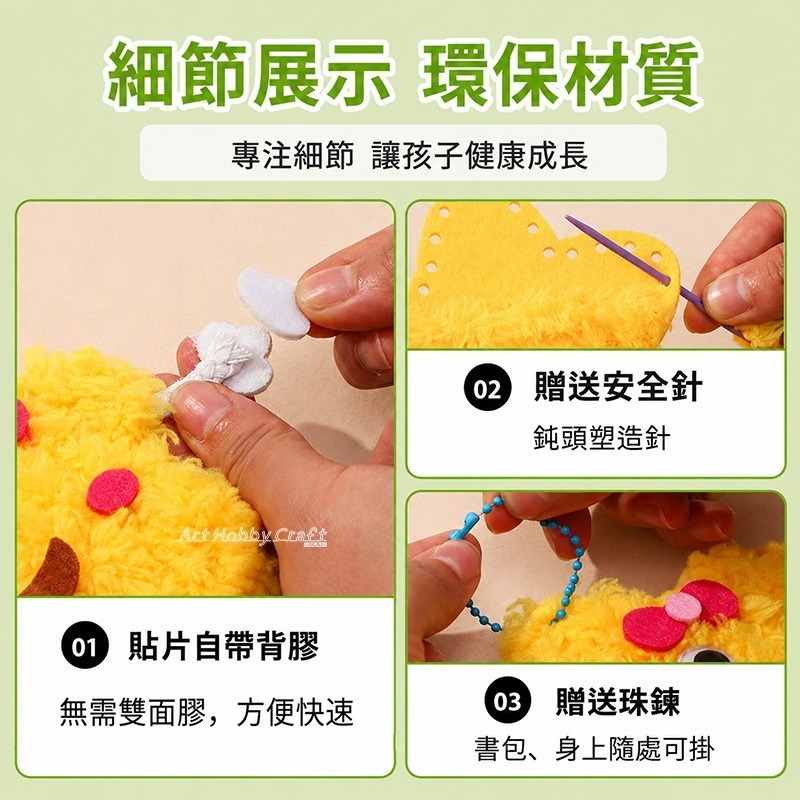 細節展示 環保材質

專注細節 讓孩子健康成長

Art Hobby Craft

01 貼片自帶背膠

無需雙面膠，方便快速

02 贈送安全針

鈍頭塑造針

03 贈送珠鍊

書包、身上隨處可掛