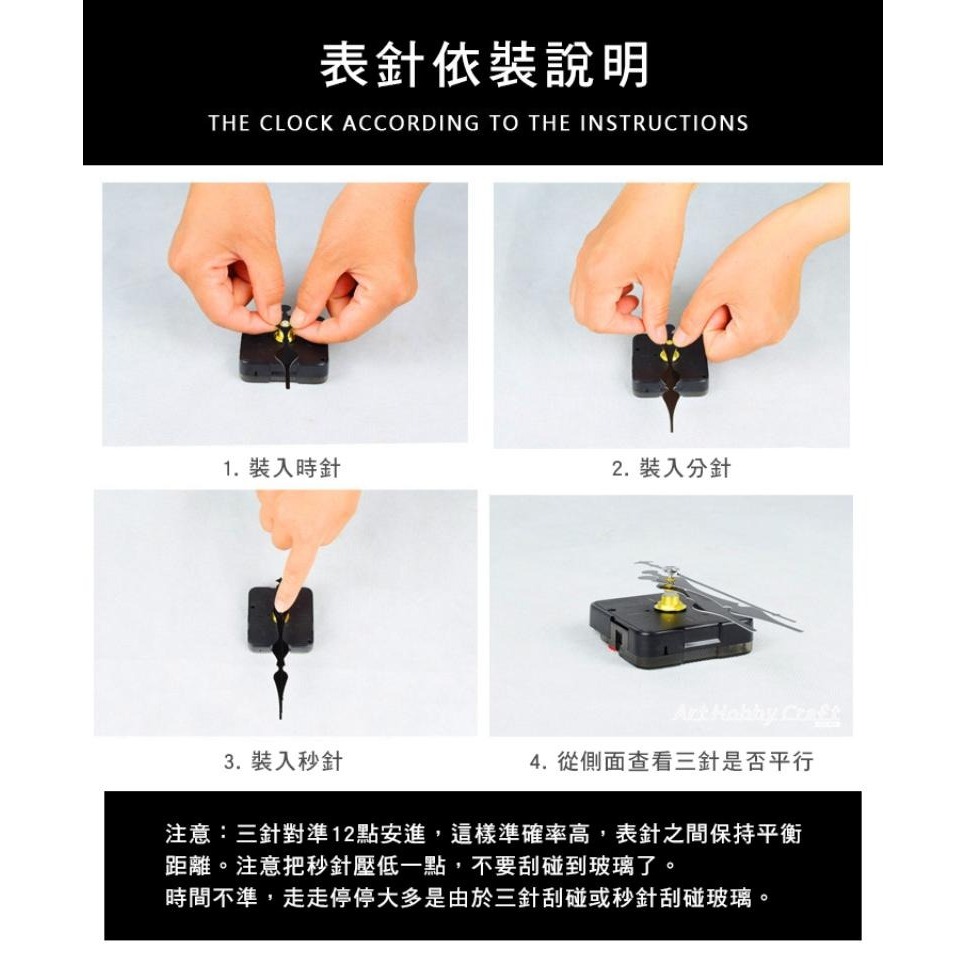 表針依裝說明

THE CLOCK ACCORDING TO THE INSTRUCTIONS

1. 裝入時針

2. 裝入分針

3. 裝入秒針

Art Hobby Craft

4. 從側面查看三針是否平行

注意：三針對準12點安進，這樣準確率高，表針之間保持平衡距離。注意把秒針壓低一點，不要刮碰到玻璃了。
時間不準，走走停停大多是由於三針刮碰或秒針刮碰玻璃。