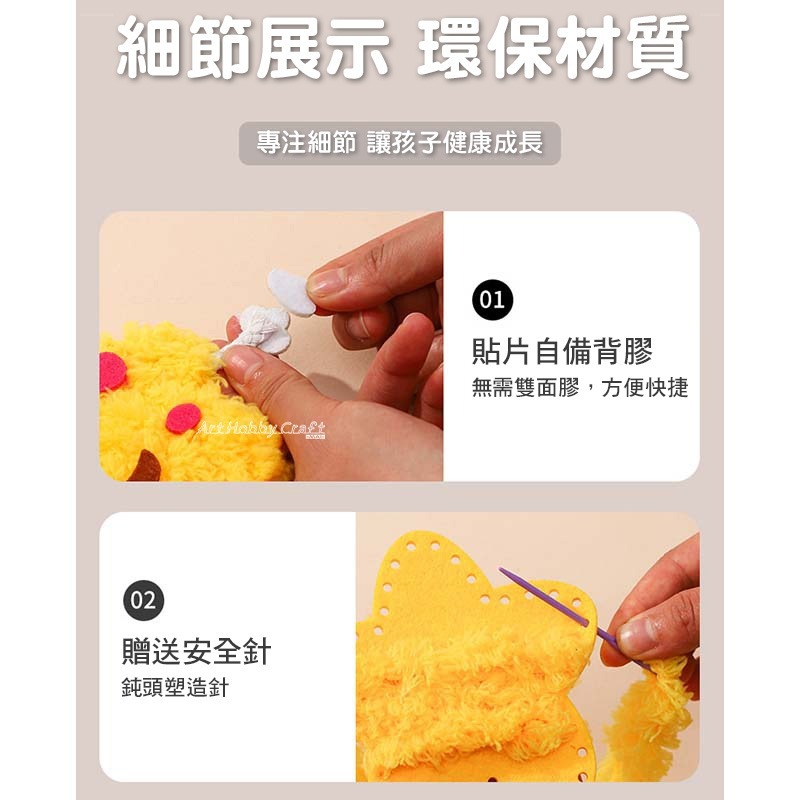 細節展示 環保材質

專注細節 讓孩子健康成長

Art Hobby Craft

01

貼片自備背膠

無需雙面膠，方便快捷

02

贈送安全針

鈍頭塑造針