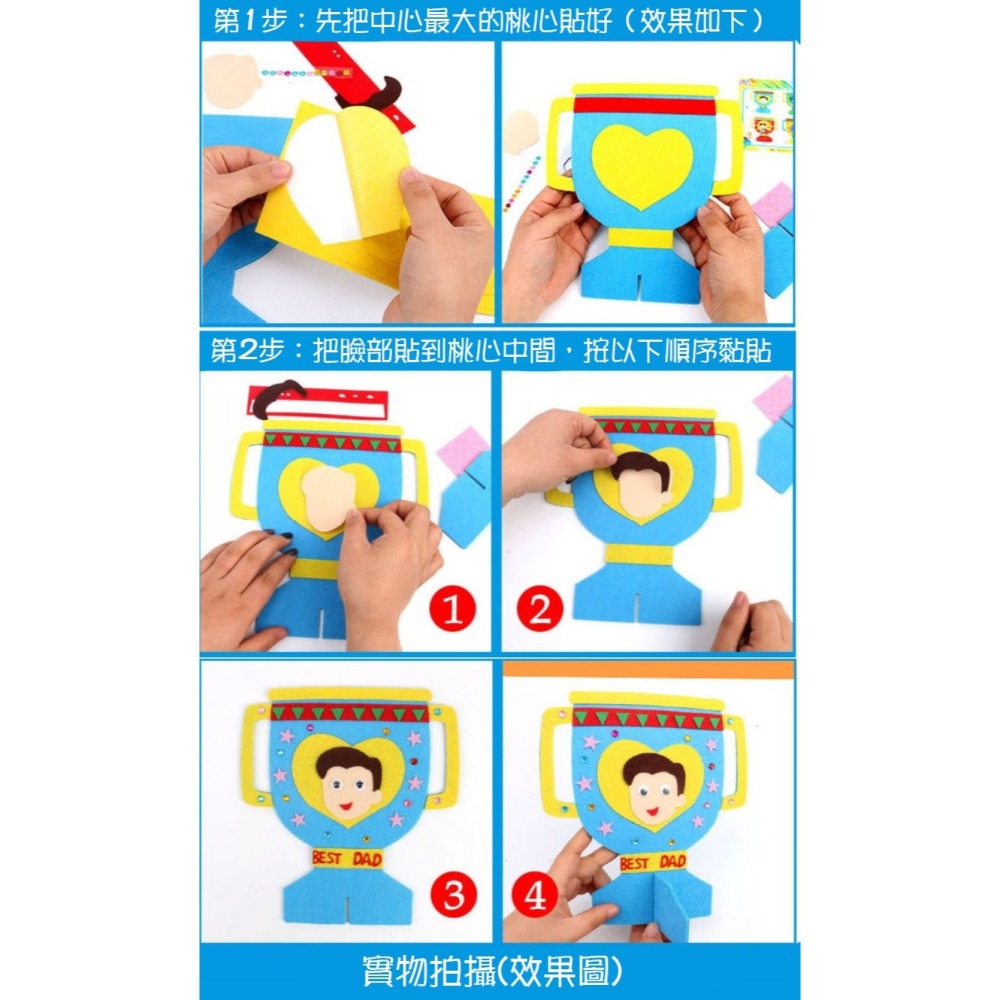 第1步：先把中心最大的桃心貼好（效果如下）

第2步：把臉部貼到桃心中間，按以下順序黏貼

1

2

BEST DAD

3

BEST DAD

4

實物拍攝(效果圖)