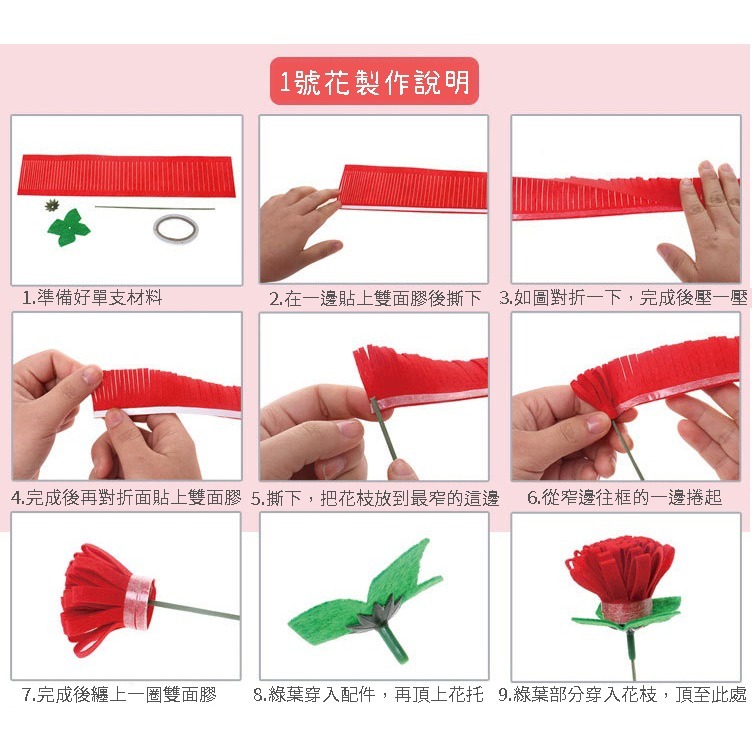 1號花製作說明

1.準備好單支材料

2.在一邊貼上雙面膠後撕下

3.如圖對折一下，完成後壓一壓

4.完成後再對折面貼上雙面膠

5.撕下，把花枝放到最窄的這邊

6.從窄邊往框的一邊捲起

7.完成後纏上一圈雙面膠

8.綠葉穿入配件，再頂上花托

9.綠葉部分穿入花枝，頂至此處