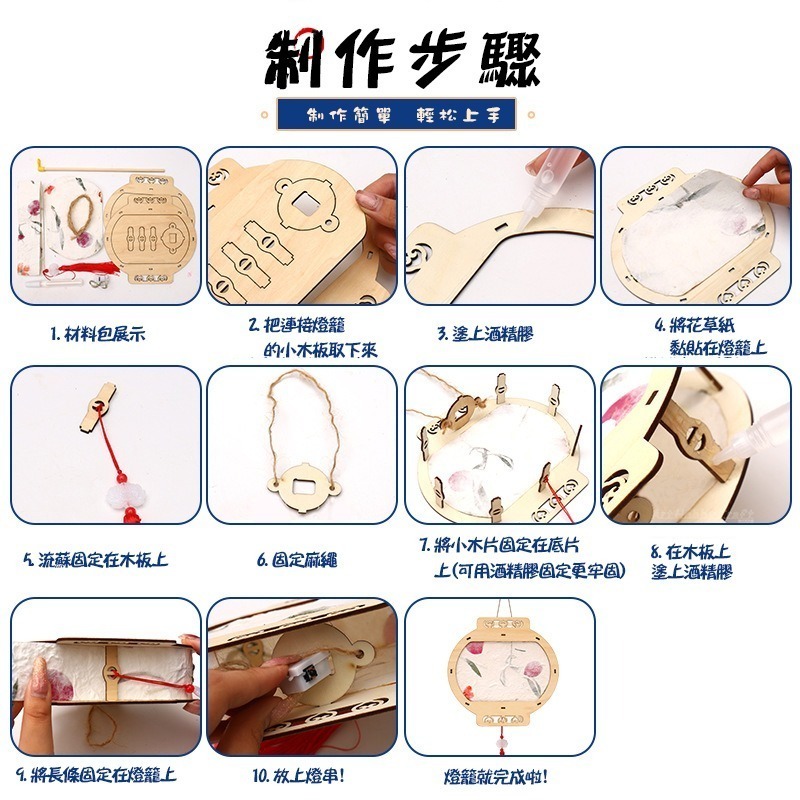 制作步驟

制作簡單　輕松上手

1. 材料包展示

2. 把連接燈籠的小木板取下來

3. 塗上酒精膠

4. 將花草紙黏貼在燈籠上

5. 流蘇固定在木板上

6. 固定麻繩

7. 將小木片固定在底片上(可用酒精膠固定更牢固)

8. 在木板上塗上酒精膠

9. 將長條固定在燈籠上

10. 放上燈串!

燈籠就完成啦!