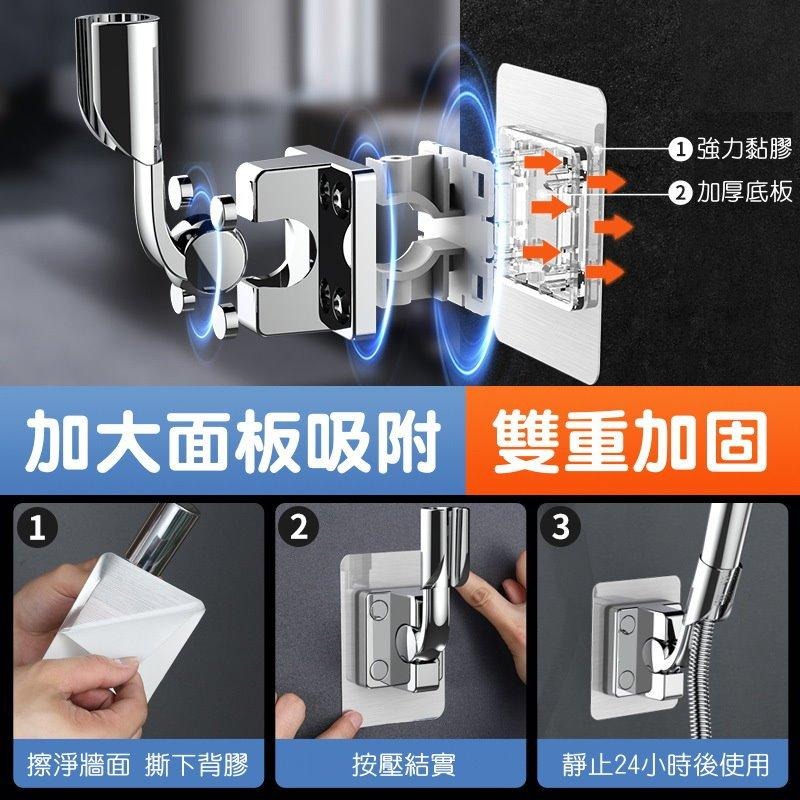 1 強力黏膠
2 加厚底板

加大面板吸附 雙重加固

1
擦淨牆面 撕下背膠

2
按壓結實

3
靜止24小時後使用