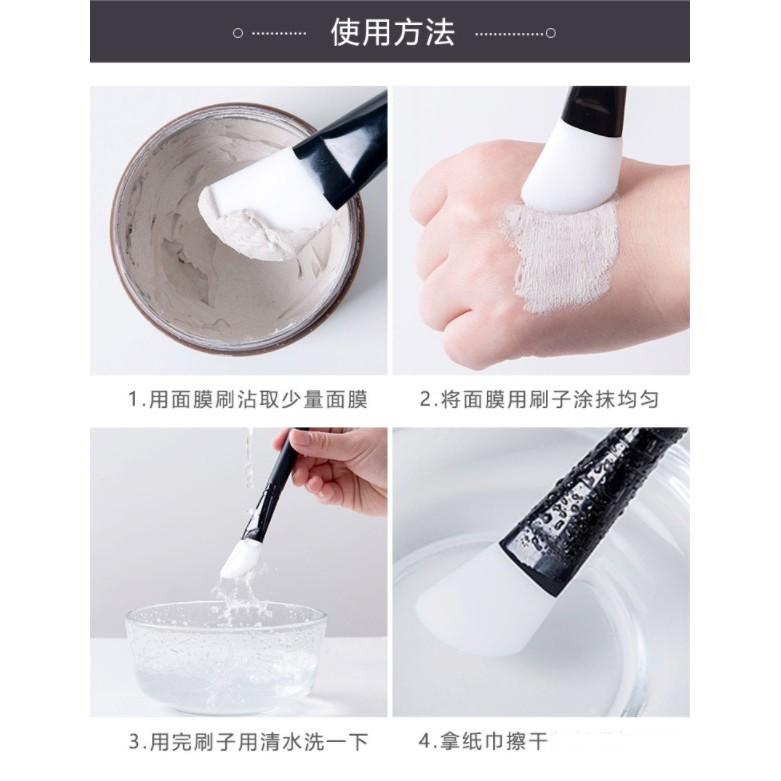 使用方法

1.用面膜刷沾取少量面膜

2.将面膜用刷子涂抹均匀

3.用完刷子用清水洗一下

4.拿纸巾擦干