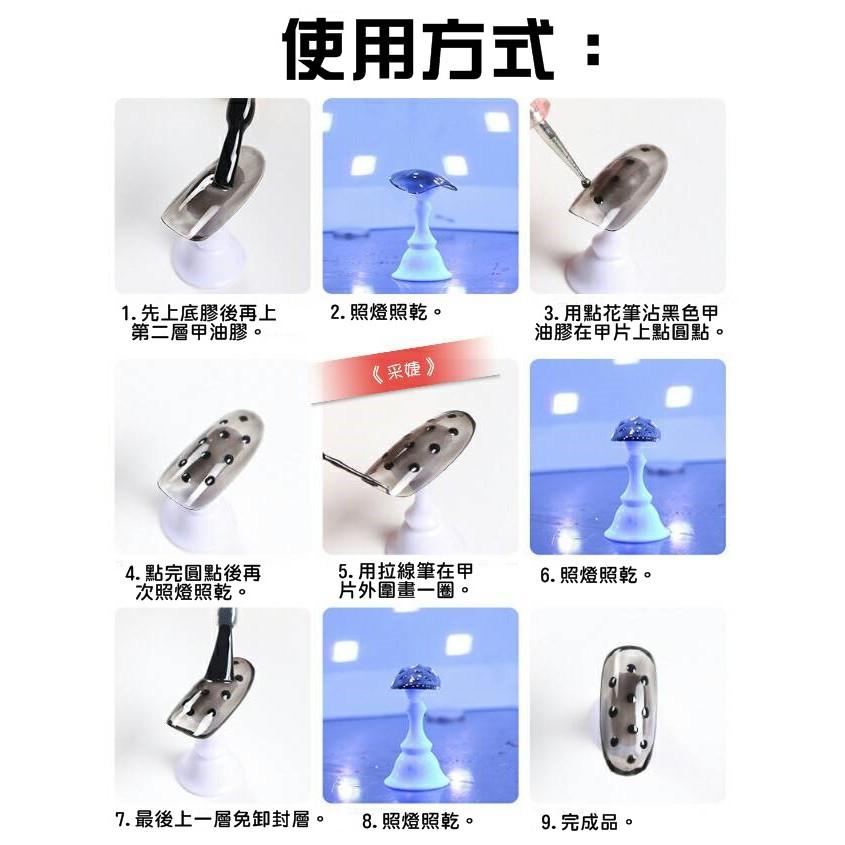 使用方式：

1. 先上底膠後再上第二層甲油膠。

2. 照燈照乾。

3. 用點花筆沾黑色甲油膠在甲片上點圓點。

《采婕》

4. 點完圓點後再次照燈照乾。

5. 用拉線筆在甲片外圍畫一圈。

6. 照燈照乾。

7. 最後上一層免卸封層。

8. 照燈照乾。

9. 完成品。