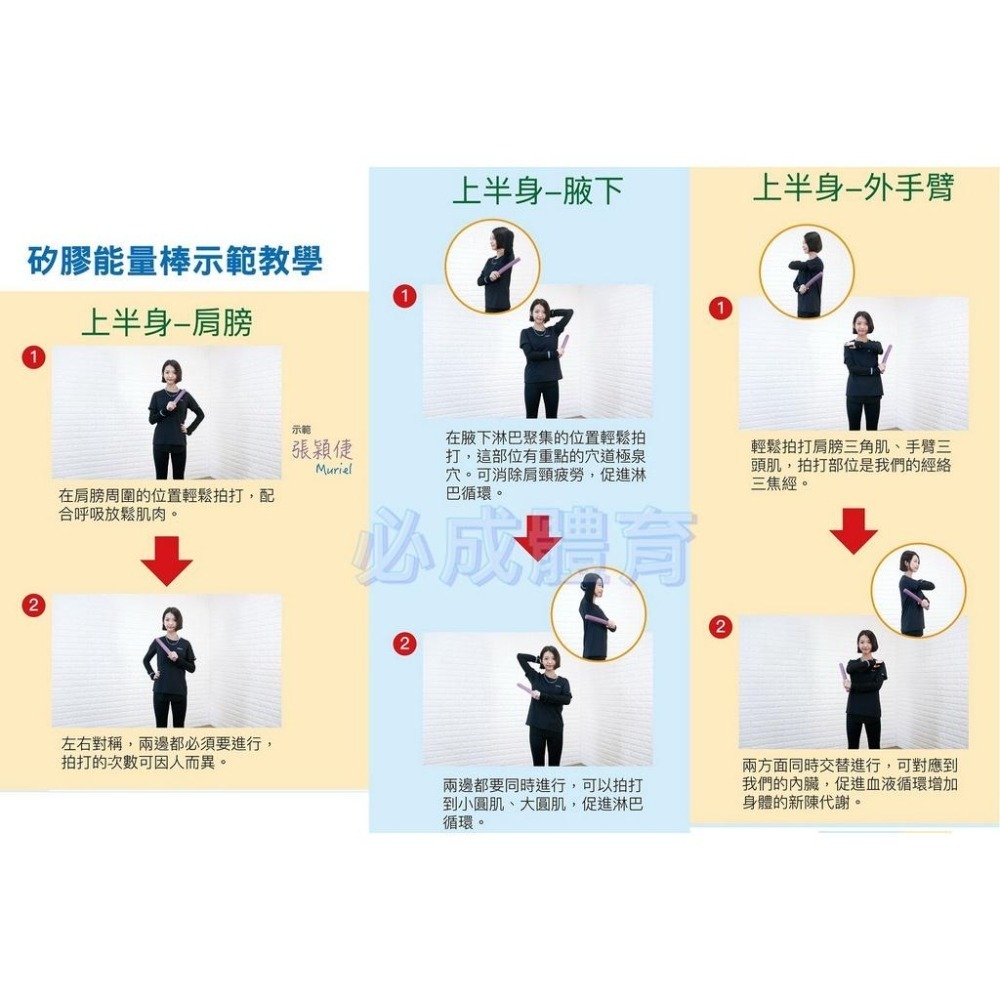 矽膠能量棒示範教學

上半身–肩膀

1

示範
張穎倢
Muriel

在肩膀周圍的位置輕鬆拍打，配合呼吸放鬆肌肉。

2

左右對稱，兩邊都必須要進行，拍打的次數可因人而異。

上半身–腋下

1

在腋下淋巴聚集的位置輕鬆拍打，這部位有重點的穴道極泉穴。可消除肩頸疲勞，促進淋巴循環。

2

兩邊都要同時進行，可以拍打到小圓肌、大圓肌，促進淋巴循環。

上半身–外手臂

1

輕鬆拍打肩膀三角肌、手臂三頭肌，拍打部位是我們的經絡三焦經。

2

兩方面同時交替進行，可對應到我們的內臟，促進血液循環增加身體的新陳代謝。

必成體育