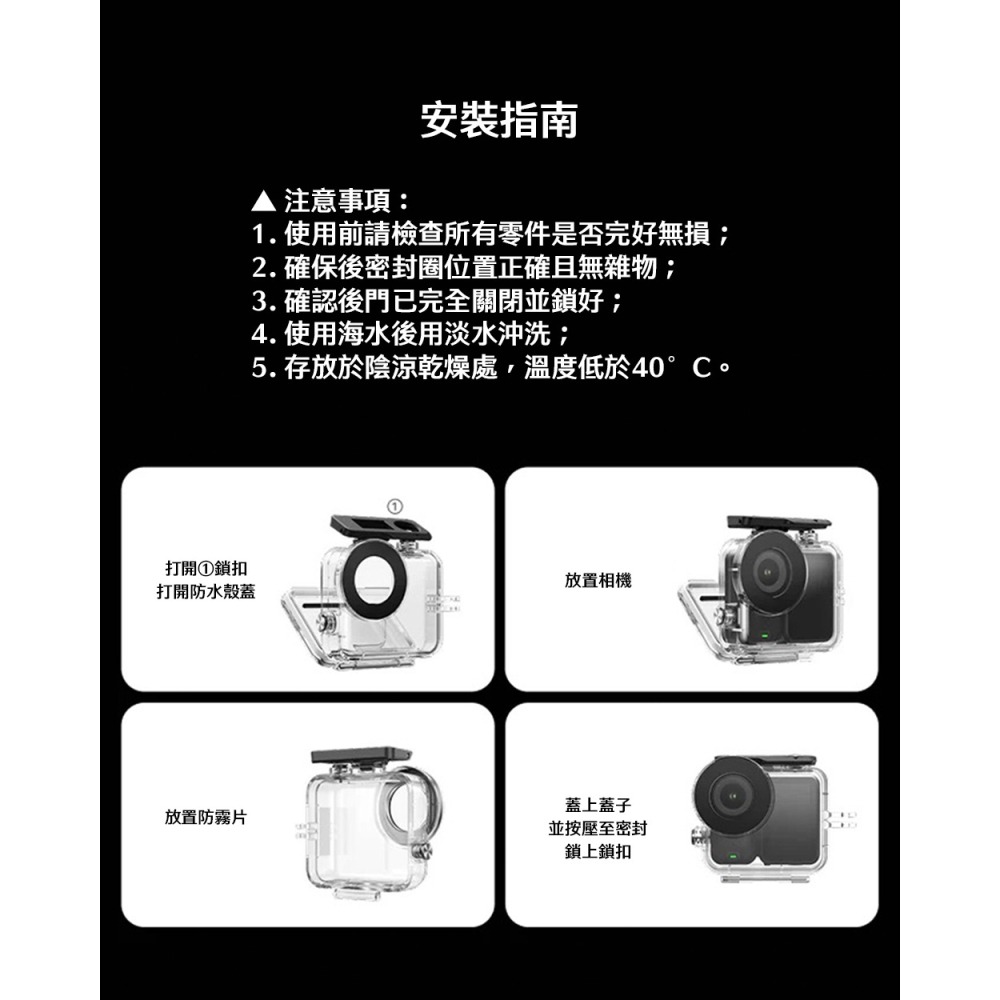 安裝指南

▲ 注意事項：
1. 使用前請檢查所有零件是否完好無損；
2. 確保後密封圈位置正確且無雜物；
3. 確認後門已完全關閉並鎖好；
4. 使用海水後用淡水沖洗；
5. 存放於陰涼乾燥處，溫度低於40°C。

①

打開①鎖扣
打開防水殼蓋

放置相機

放置防霧片

蓋上蓋子
並按壓至密封
鎖上鎖扣