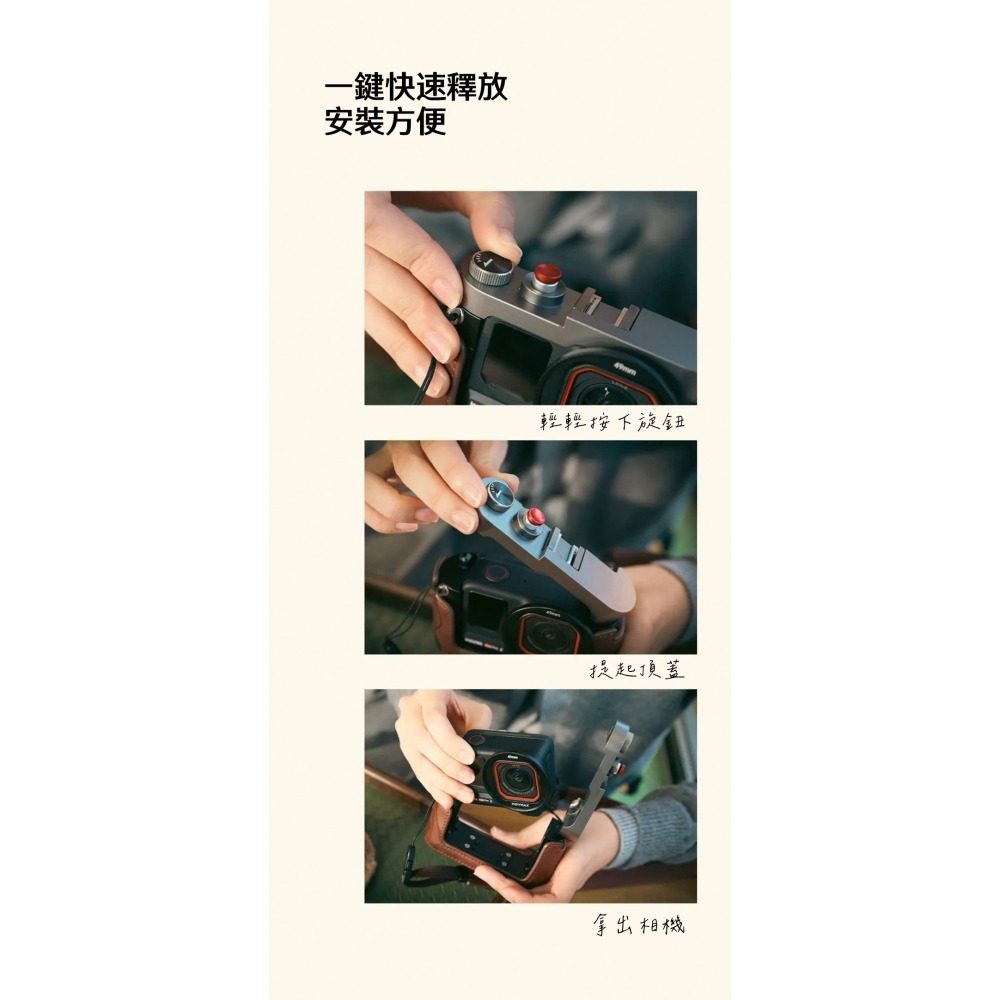 一鍵快速釋放
安裝方便

49mm

輕輕按下旋鈕

提起頂蓋

拿出相機