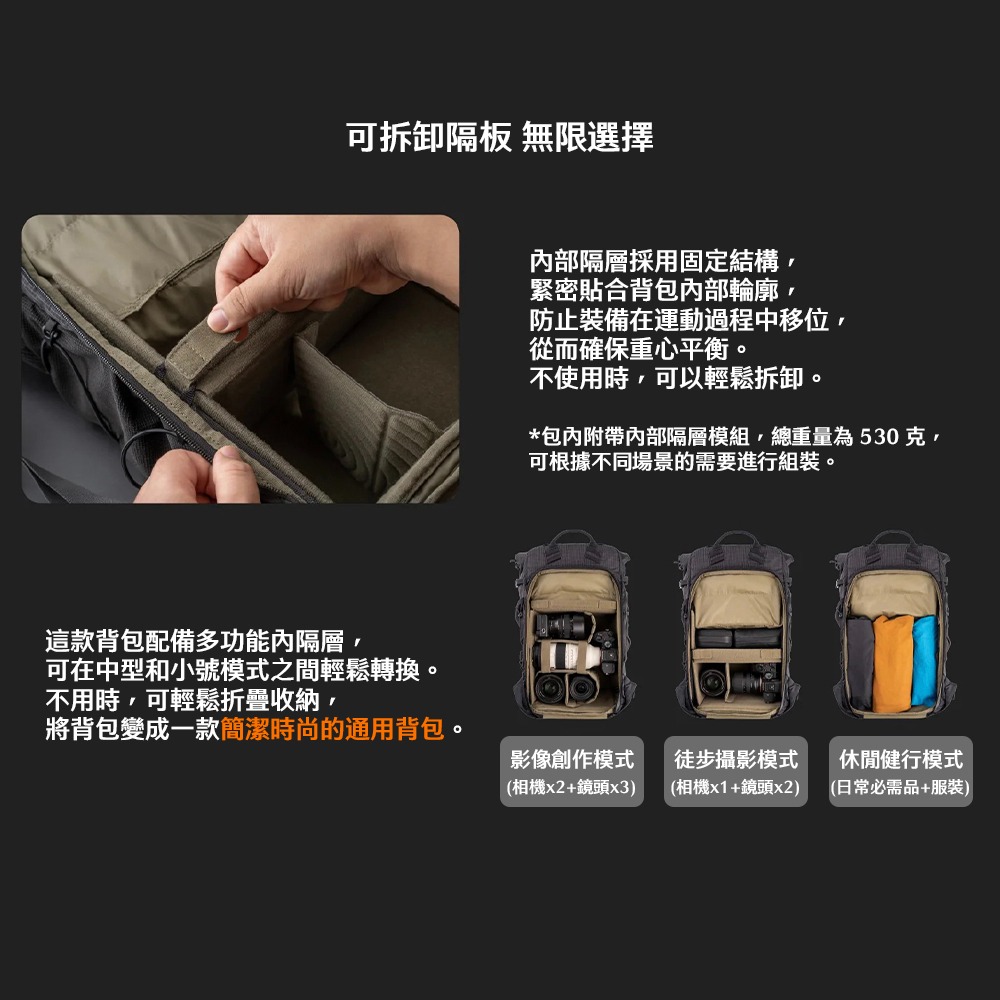 可拆卸隔板 無限選擇

內部隔層採用固定結構，
緊密貼合背包內部輪廓，
防止裝備在運動過程中移位，
從而確保重心平衡。
不使用時，可以輕鬆拆卸。

*包內附帶內部隔層模組，總重量為 530 克，
可根據不同場景的需要進行組裝。

這款背包配備多功能內隔層，
可在中型和小號模式之間輕鬆轉換。
不用時，可輕鬆折疊收納，
將背包變成一款簡潔時尚的通用背包。

影像創作模式
(相機x2+鏡頭x3)

徒步攝影模式
(相機x1+鏡頭x2)

休閒健行模式
(日常必需品+服裝)