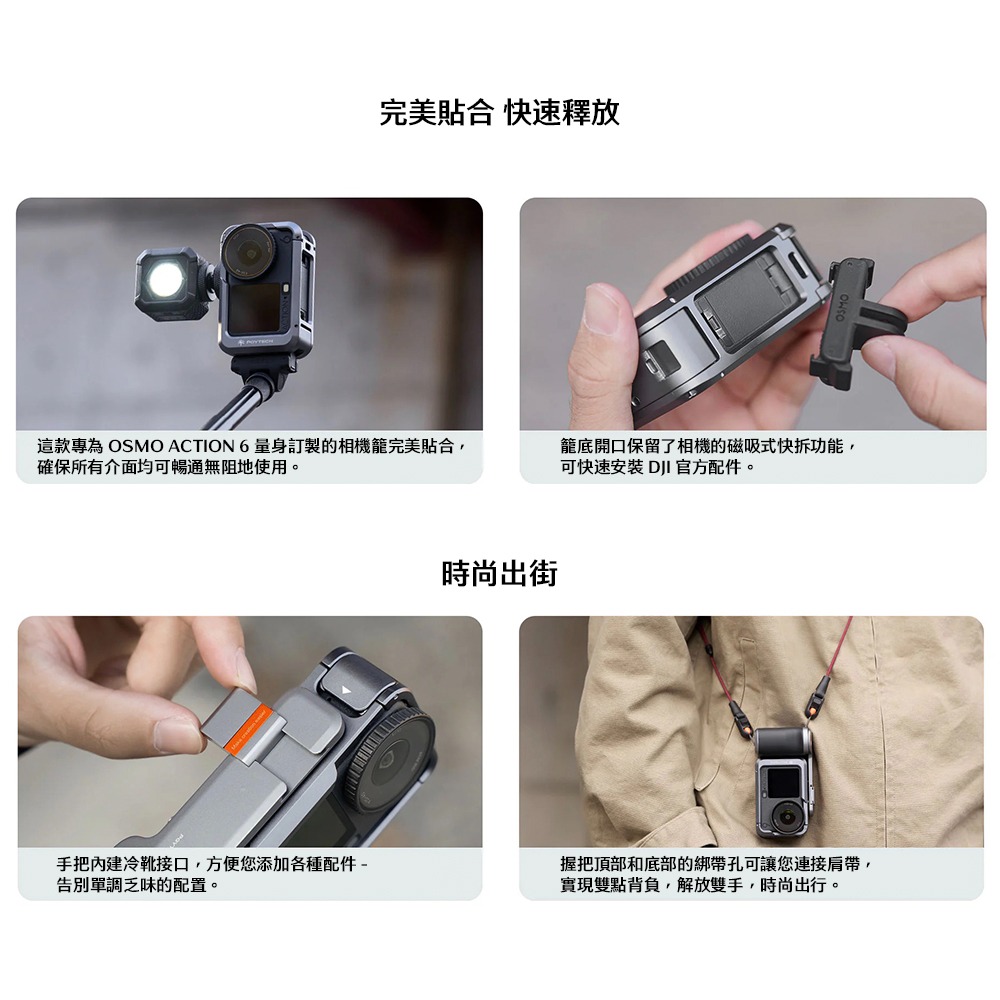 完美貼合 快速釋放

PGYTECH

這款專為 OSMO ACTION 6 量身訂製的相機籠完美貼合，確保所有介面均可暢通無阻地使用。

OSMO

籠底開口保留了相機的磁吸式快拆功能，可快速安裝 DJI 官方配件。

時尚出街

手把內建冷靴接口，方便您添加各種配件 - 告別單調乏味的配置。

握把頂部和底部的綁帶孔可讓您連接肩帶，實現雙點背負，解放雙手，時尚出行。