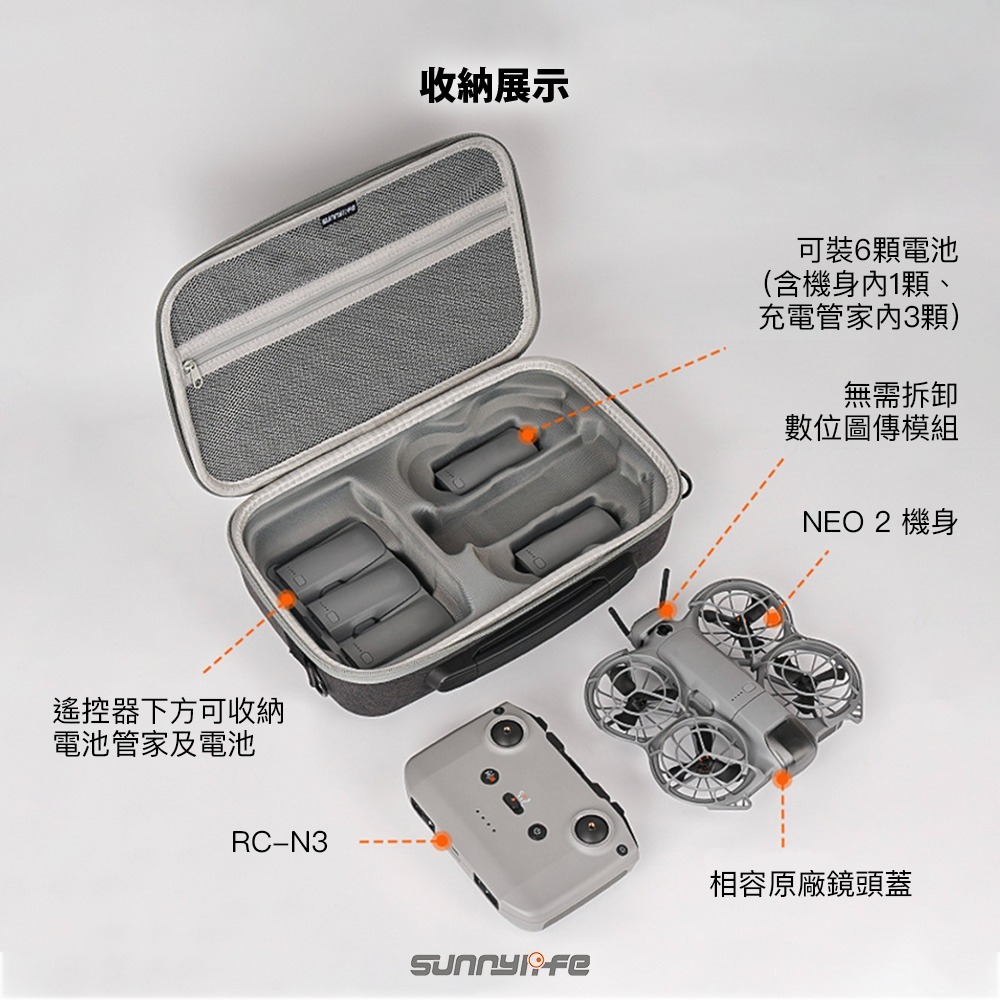 收納展示

SUNNYLIFE

可裝6顆電池
(含機身內1顆、
充電管家內3顆)

無需拆卸
數位圖傳模組

NEO 2 機身

遙控器下方可收納
電池管家及電池

RC-N3

相容原廠鏡頭蓋

sunnylife