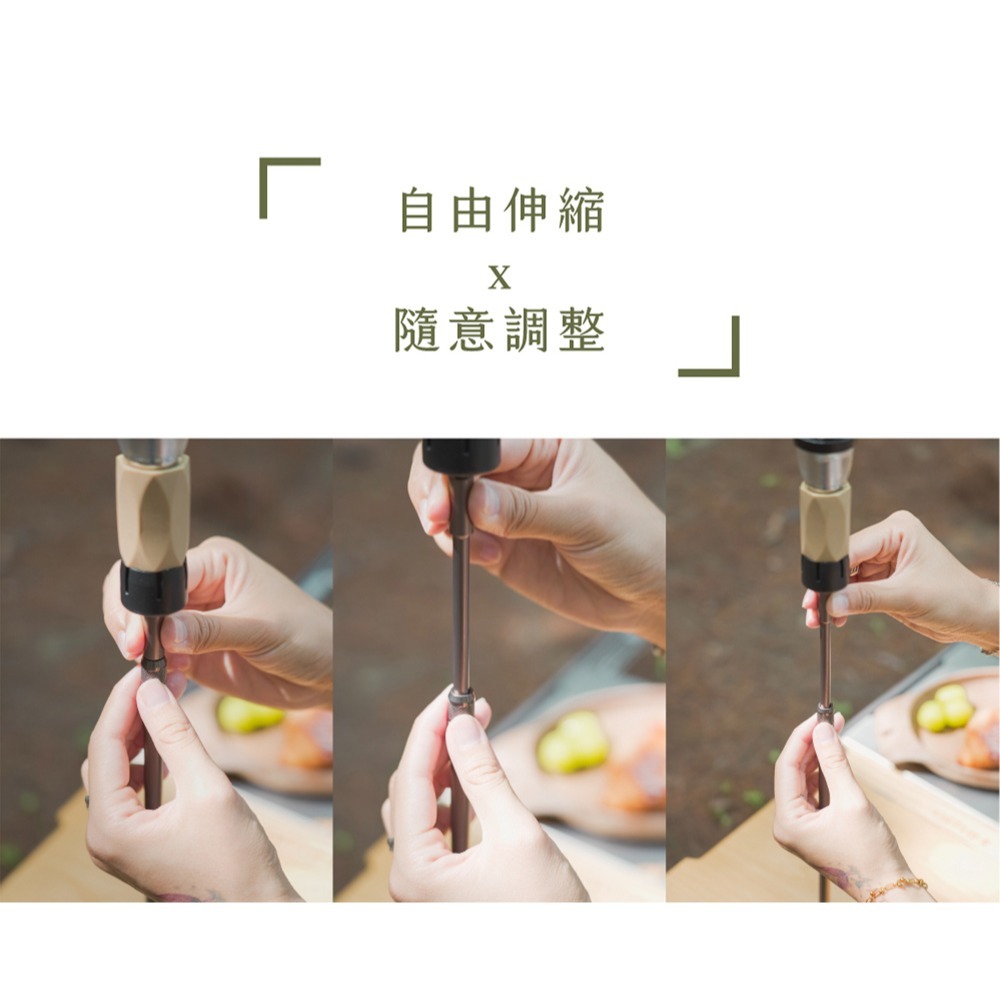 「
自由伸縮
x
隨意調整
」