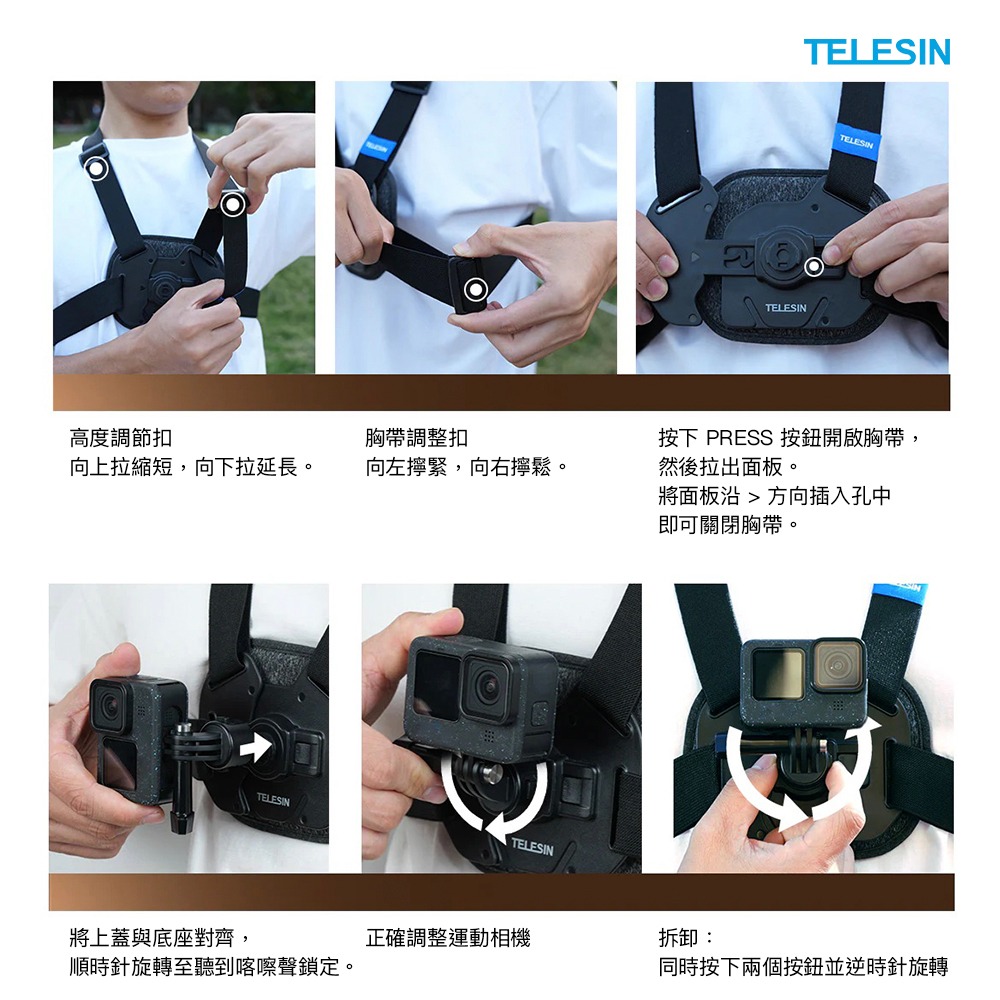 TELESIN

TELESIN

TELESIN

高度調節扣
向上拉縮短，向下拉延長。

胸帶調整扣
向左擰緊，向右擰鬆。

按下 PRESS 按鈕開啟胸帶，
然後拉出面板。
將面板沿 > 方向插入孔中
即可關閉胸帶。

TELESIN

TELESIN

將上蓋與底座對齊，
順時針旋轉至聽到喀嚓聲鎖定。

正確調整運動相機

拆卸：
同時按下兩個按鈕並逆時針旋轉