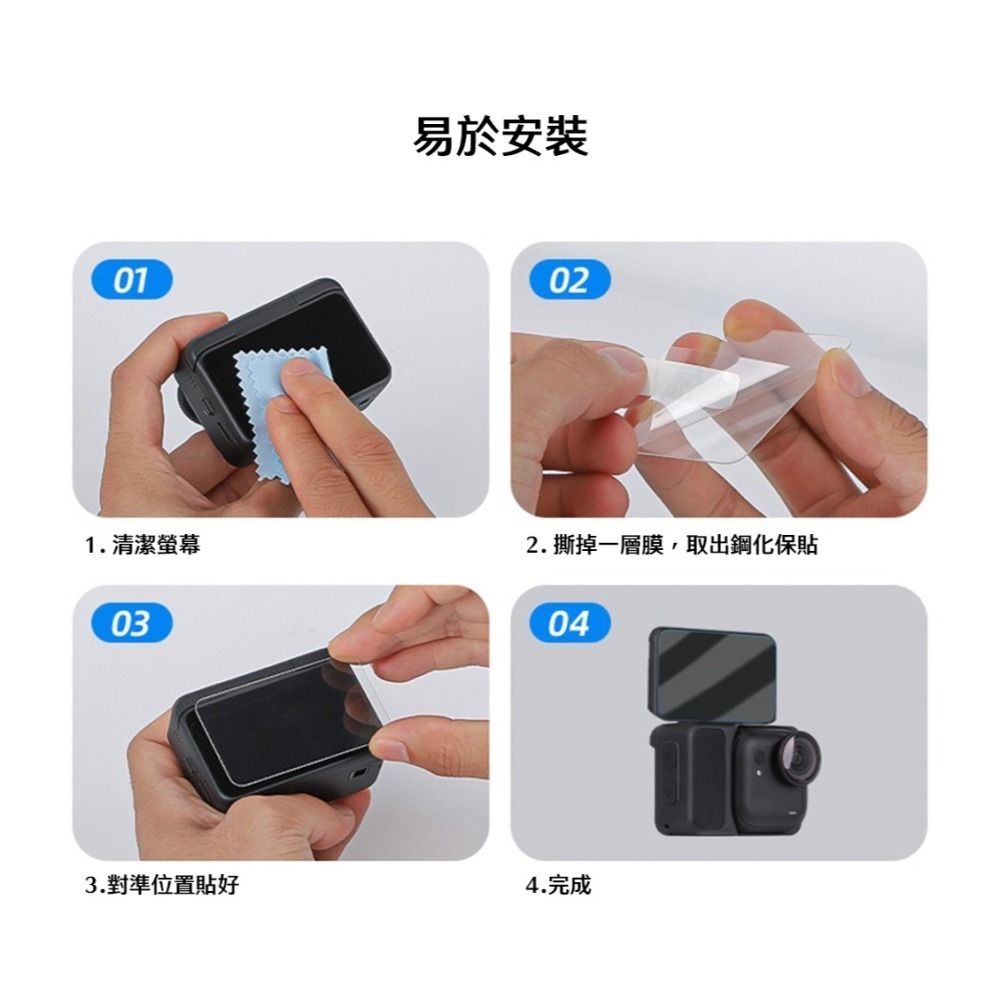 易於安裝

01

1. 清潔螢幕

02

2. 撕掉一層膜，取出鋼化保貼

03

3.對準位置貼好

04

4.完成