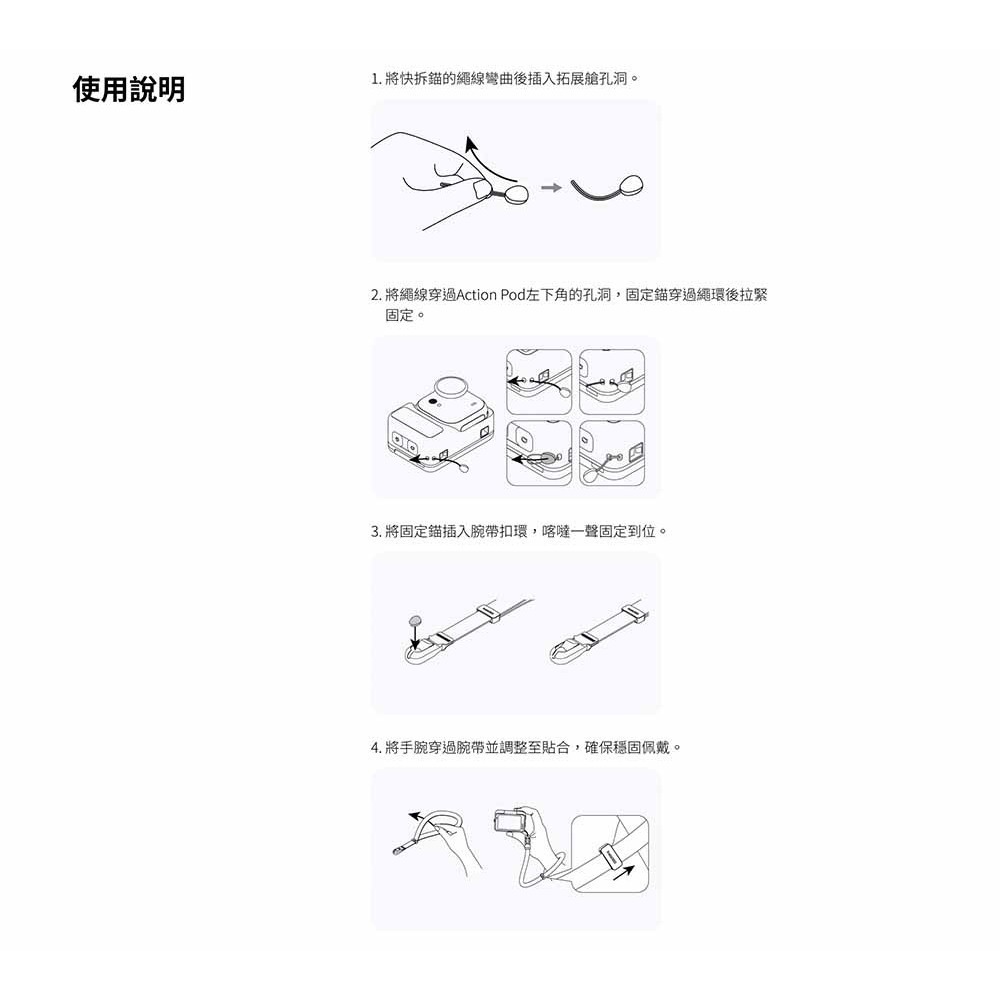 使用說明

1. 將快拆錨的繩線彎曲後插入拓展艙孔洞。

2. 將繩線穿過Action Pod左下角的孔洞，固定錨穿過繩環後拉緊固定。

3. 將固定錨插入腕帶扣環，喀噠一聲固定到位。

4. 將手腕穿過腕帶並調整至貼合，確保穩固佩戴。